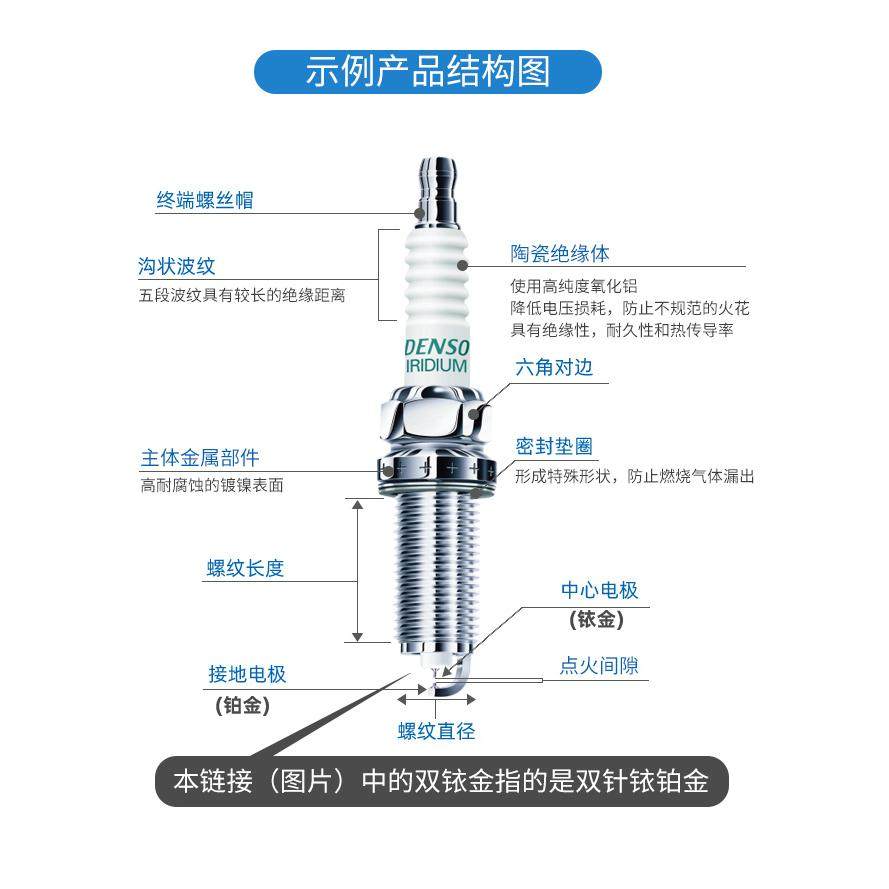 示例产品结构图

终端螺丝帽

沟状波纹
五段波纹具有较长的绝缘距离

陶瓷绝缘体
使用高纯度氧化铝
降低电压损耗，防止不规范的火花
具有绝缘性，耐久性和热传导率

DENSO
IRIDIUM

六角对边

主体金属部件
高耐腐蚀的镀镍表面

密封垫圈
形成特殊形状，防止燃烧气体漏出

螺纹长度

中心电极
（铱金）

接地电极
（铂金）

点火间隙

螺纹直径

本链接（图片）中的双铱金指的是双针铱铂金