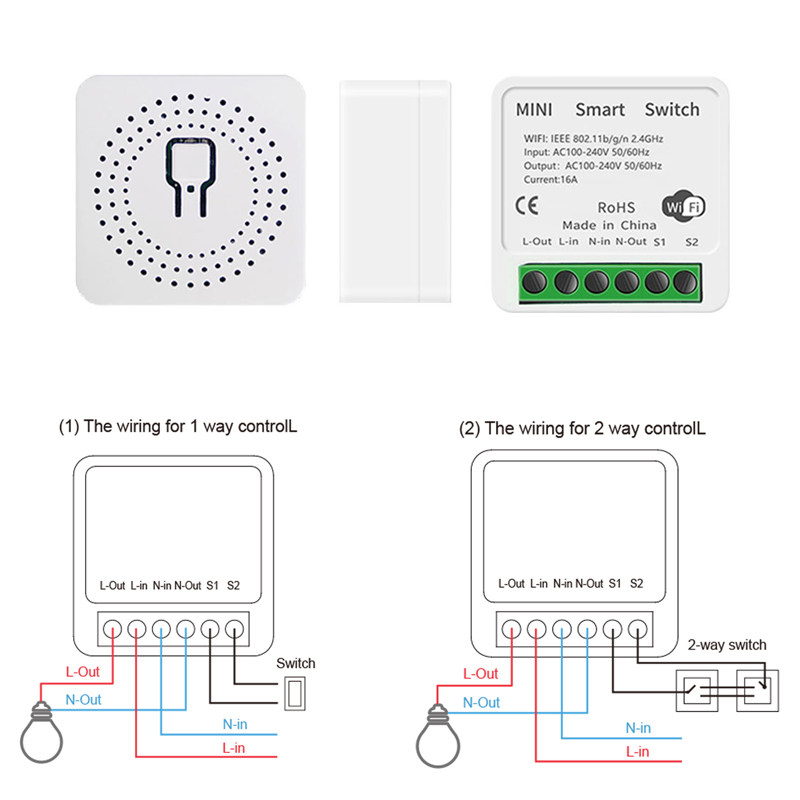 MINI Smart Switch

WIFI: IEEE 802.11b/g/n 2.4GHz
Input: AC100-240V 50/60Hz
Output: AC100-240V 50/60Hz
Current:16A

CE RoHS Wi Fi
Made in China

L-Out L-in N-in N-Out S1 S2

(1) The wiring for 1 way controlL

L-Out L-in N-in N-Out S1 S2

Switch
L-Out
N-Out
N-in
L-in

(2) The wiring for 2 way controlL

L-Out L-in N-in N-Out S1 S2

2-way switch
L-Out
N-Out
N-in
L-in