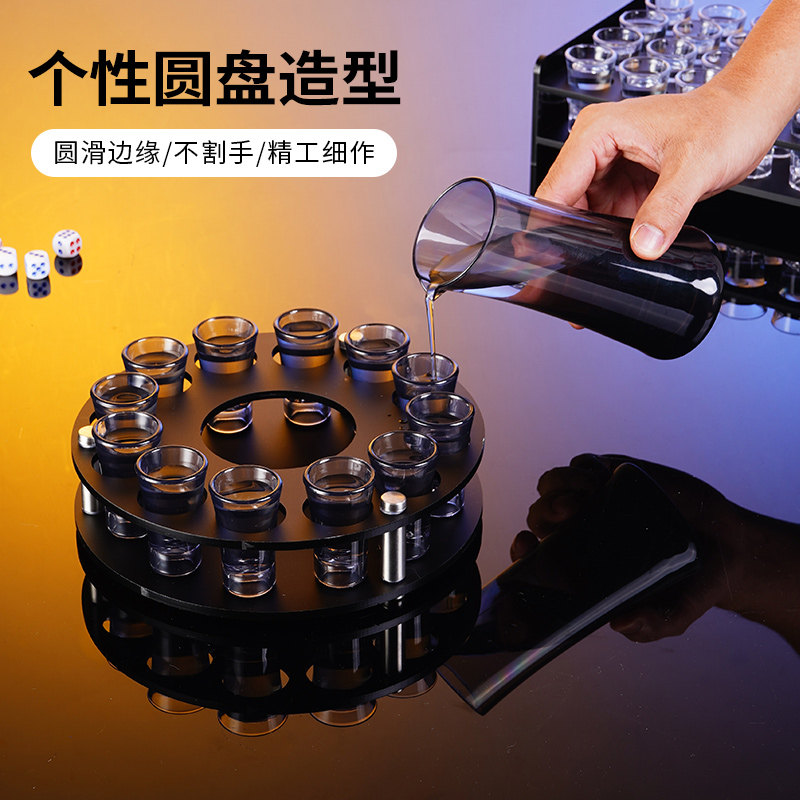 个性圆盘造型

圆滑边缘/不割手/精工细作