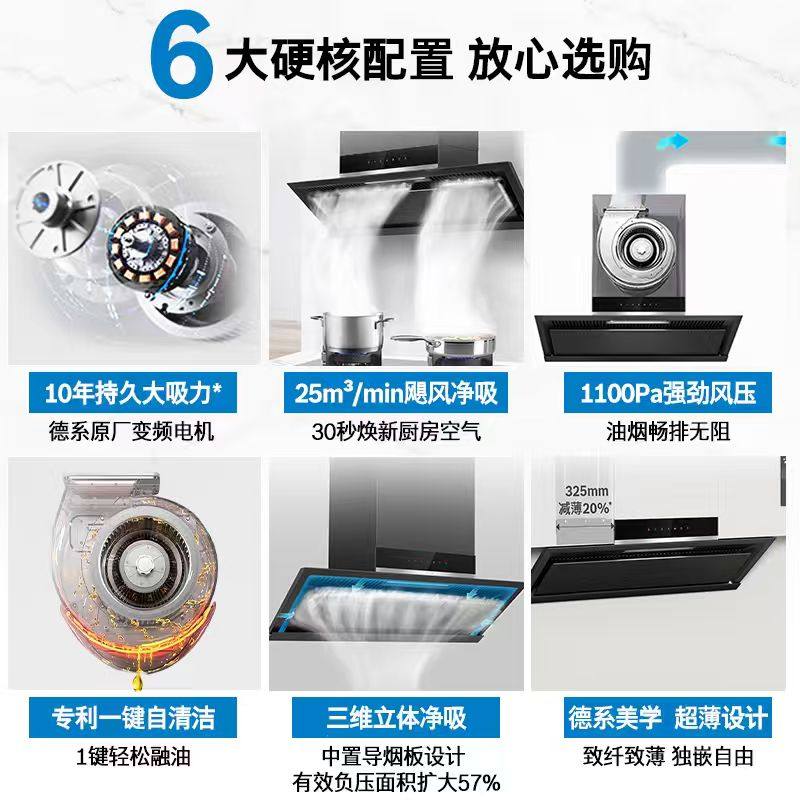 6 大硬核配置 放心选购

10年持久大吸力*
德系原厂变频电机

$25m^3$/min飓风净吸
30秒焕新厨房空气

1100Pa强劲风压
油烟畅排无阻

专利一键自清洁
1键轻松融油

三维立体净吸
中置导烟板设计
有效负压面积扩大57%

325mm
减薄20%*

德系美学 超薄设计
致纤致薄 独嵌自由