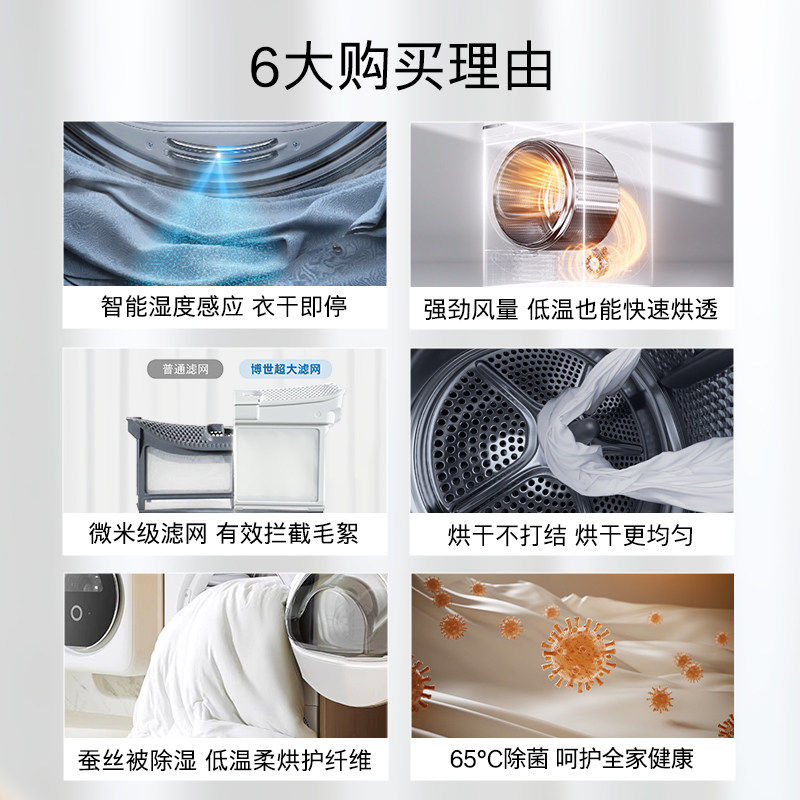 6大购买理由

智能湿度感应 衣干即停

强劲风量 低温也能快速烘透

普通滤网

博世超大滤网

微米级滤网 有效拦截毛絮

烘干不打结 烘干更均匀

蚕丝被除湿 低温柔烘护纤维

65°C除菌 呵护全家健康