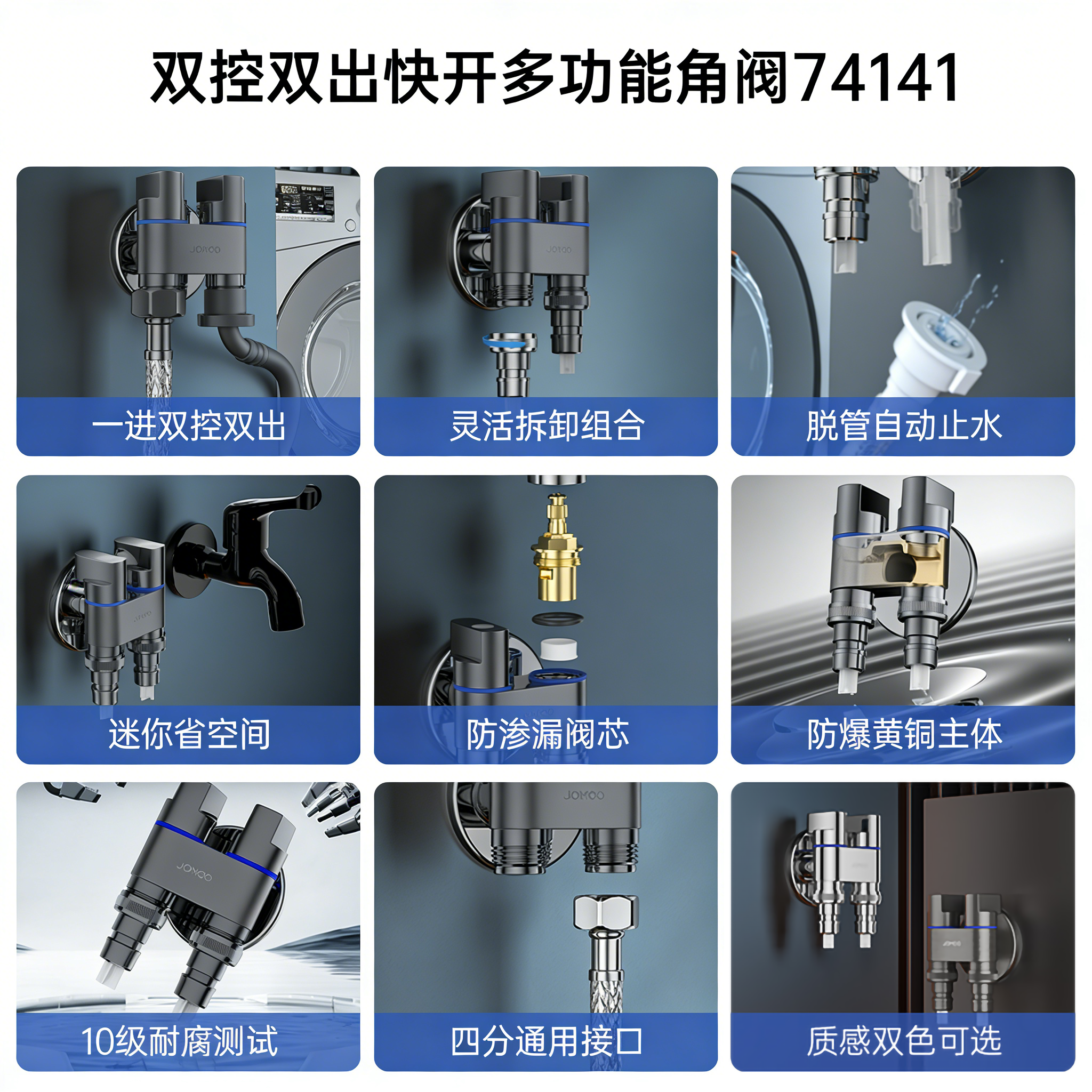 双控双出快开多功能角阀74141

JOMOO

一进双控双出

JOMOO

灵活拆卸组合

脱管自动止水

迷你省空间

防渗漏阀芯

防爆黄铜主体

JOMOO

10级耐腐测试

JOMOO

四分通用接口

质感双色可选