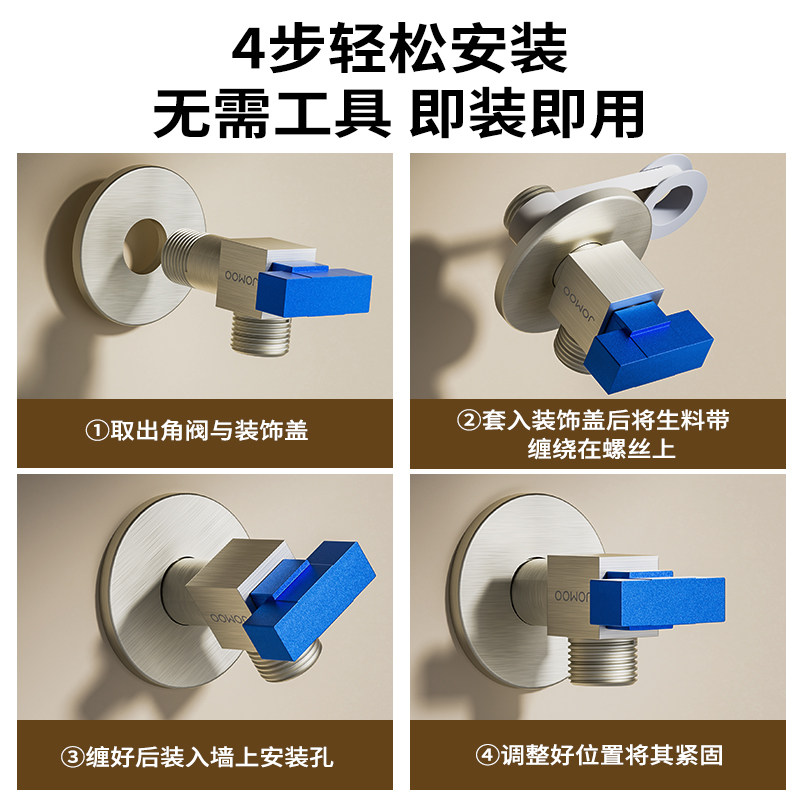 4步轻松安装
无需工具 即装即用

JOMOO

①取出角阀与装饰盖

JOMOO

②套入装饰盖后将生料带缠绕在螺丝上

JOMOO

③缠好后装入墙上安装孔

JOMOO

④调整好位置将其紧固