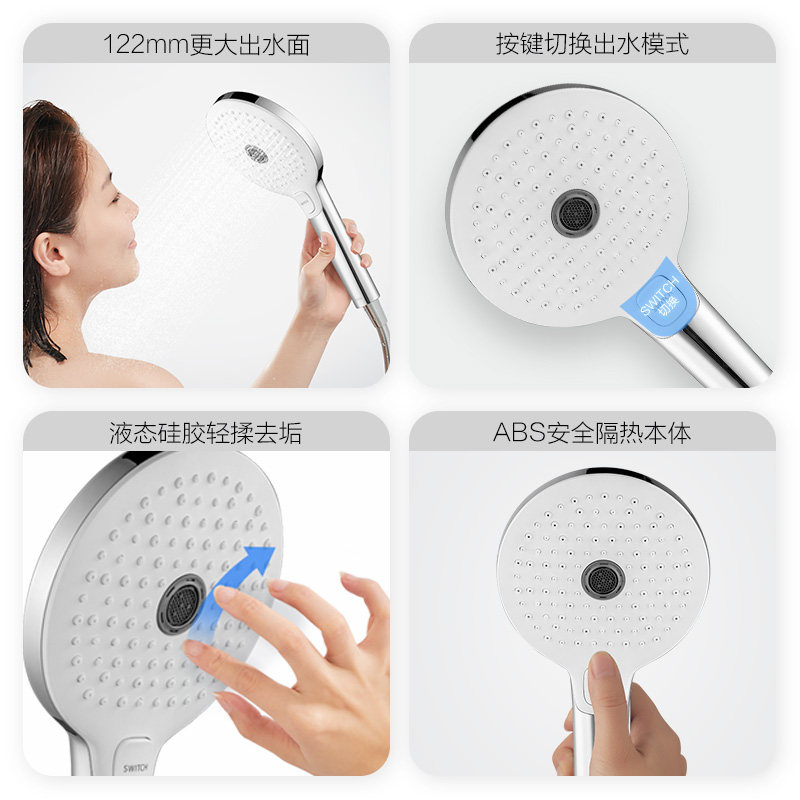 122mm更大出水面

按键切换出水模式

SWITCH
切换

液态硅胶轻揉去垢

SWITCH

ABS安全隔热本体