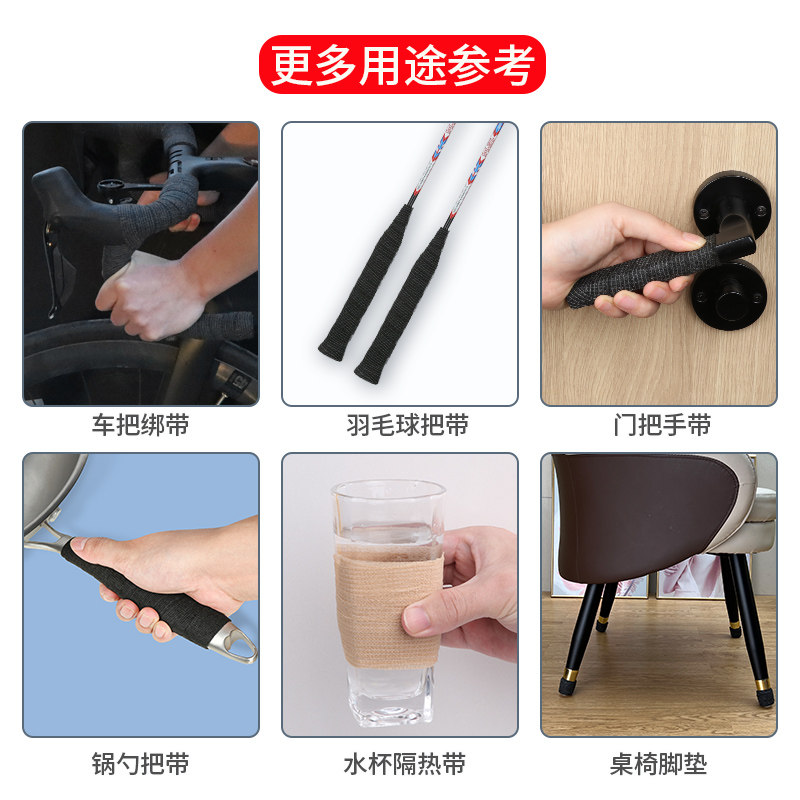 更多用途参考

车把绑带

羽毛球把带

门把手带

锅勺把带

水杯隔热带

桌椅脚垫