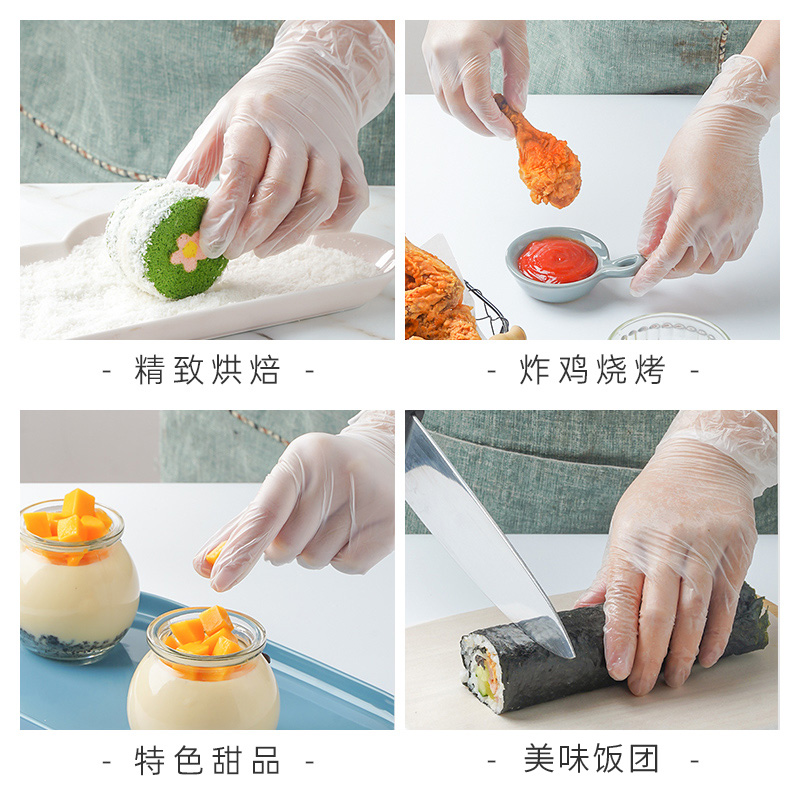 - 精致烘焙 -

- 炸鸡烧烤 -

- 特色甜品 -

- 美味饭团 -