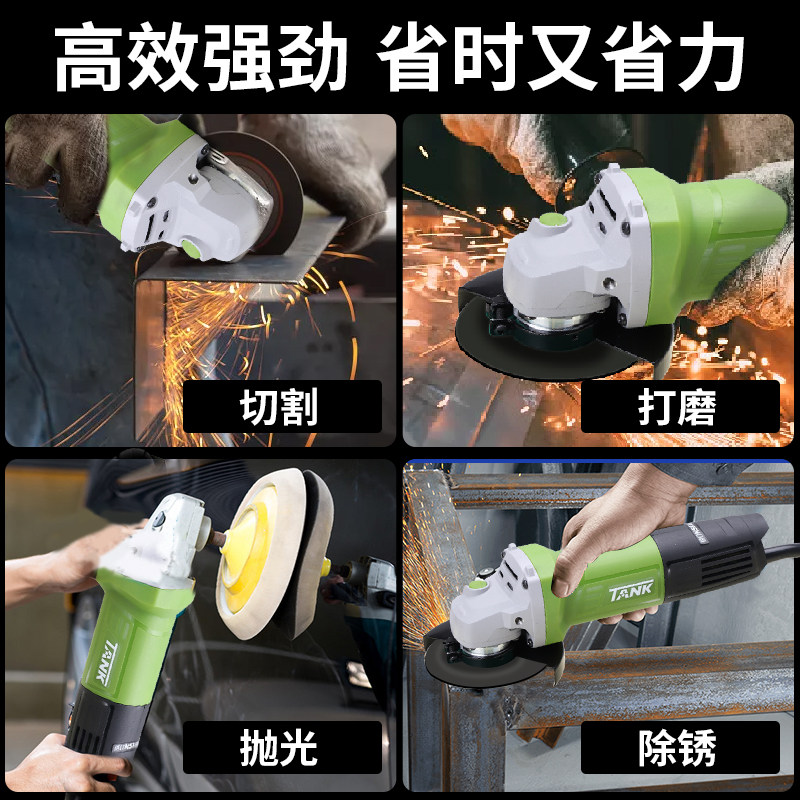 高效强劲 省时又省力

切割

打磨

TANK

抛光

TANK

除锈