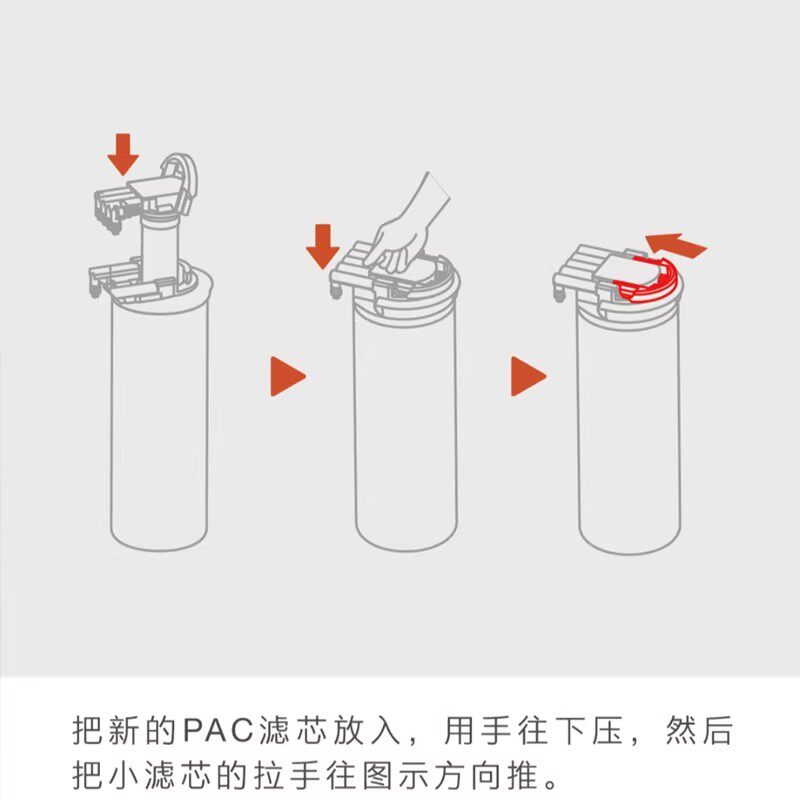 把新的PAC滤芯放入，用手往下压，然后把小滤芯的拉手往图示方向推。