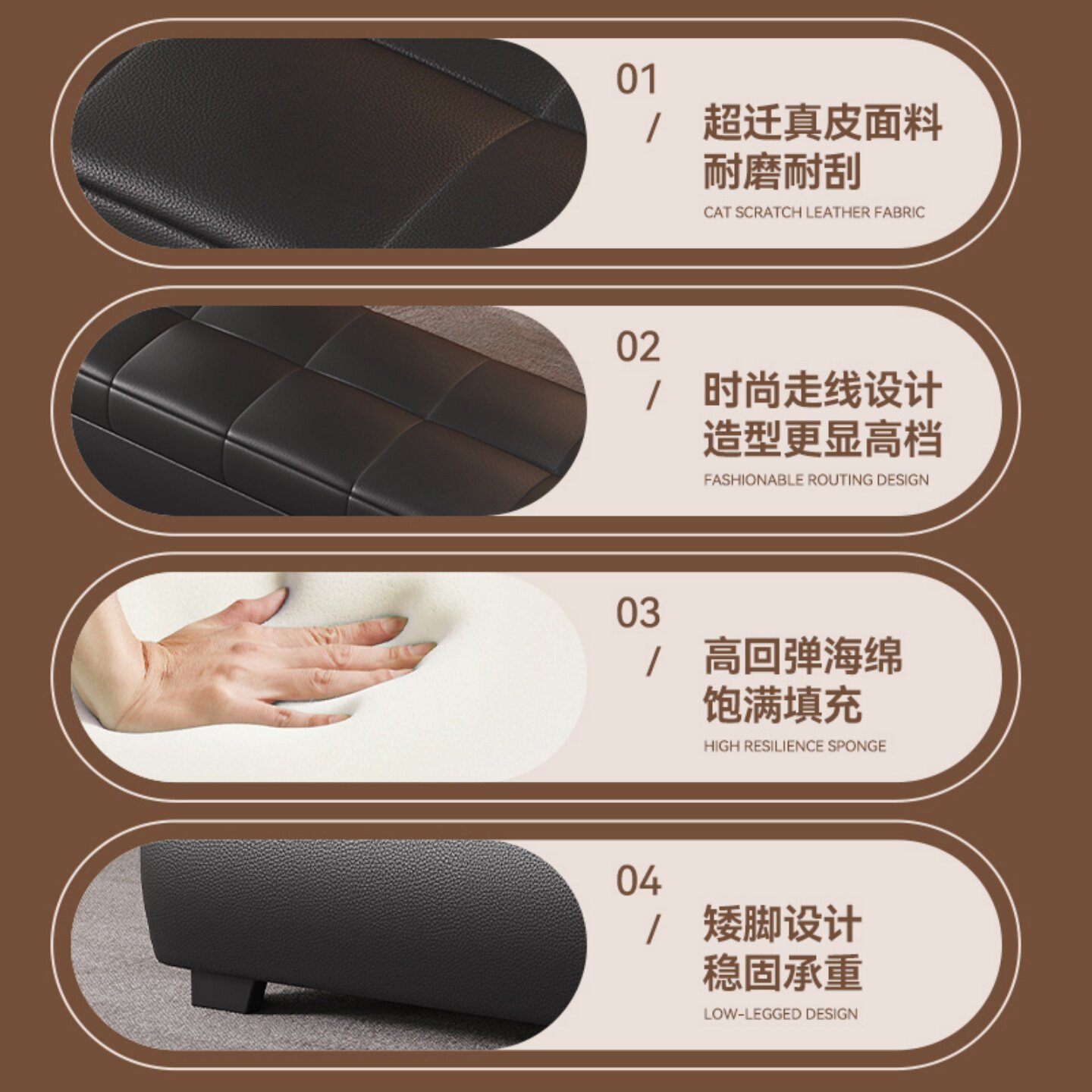 01
/
超迁真皮面料
耐磨耐刮
CAT SCRATCH LEATHER FABRIC

02
/
时尚走线设计
造型更显高档
FASHIONABLE ROUTING DESIGN

03
/
高回弹海绵
饱满填充
HIGH RESILIENCE SPONGE

04
/
矮脚设计
稳固承重
LOW-LEGGED DESIGN