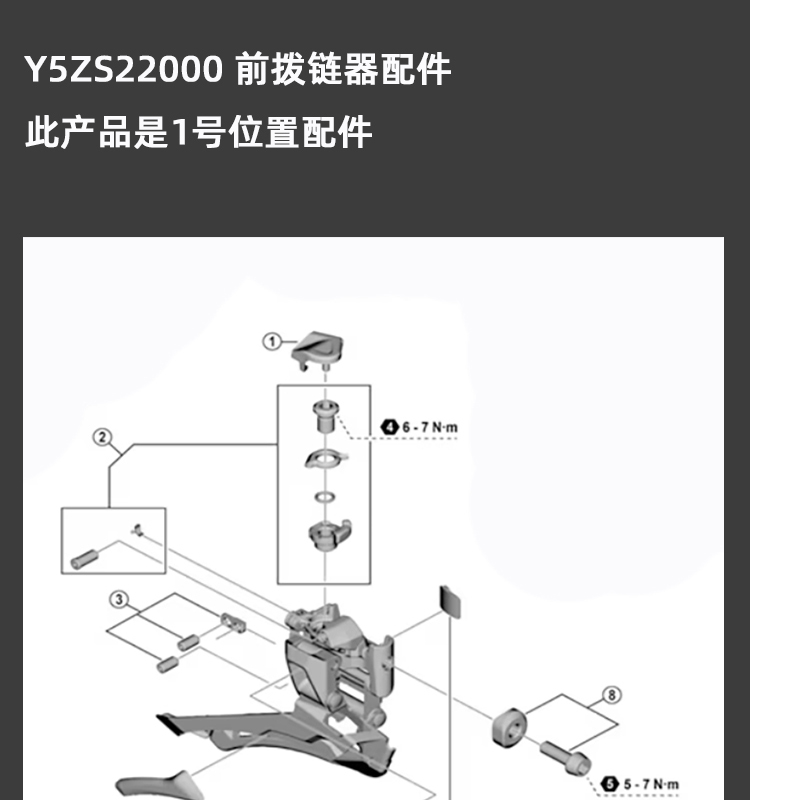 Y5ZS22000 前拨链器配件

此产品是1号位置配件

①

②

④ 6 - 7 N·m

③

⑧

⑤ 5 - 7 N·m