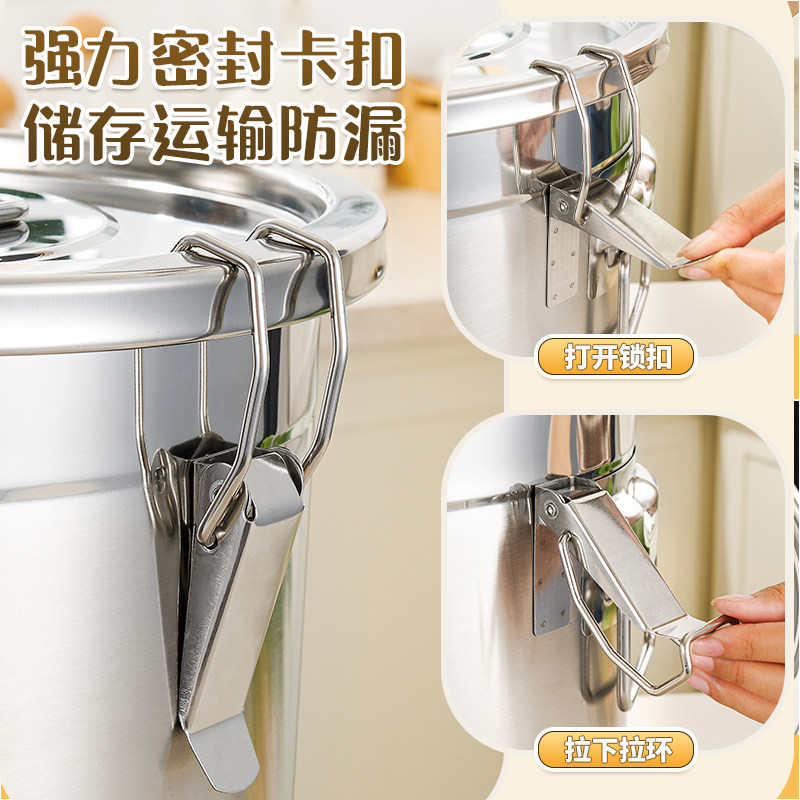 强力密封卡扣
储存运输防漏

打开锁扣

拉下拉环