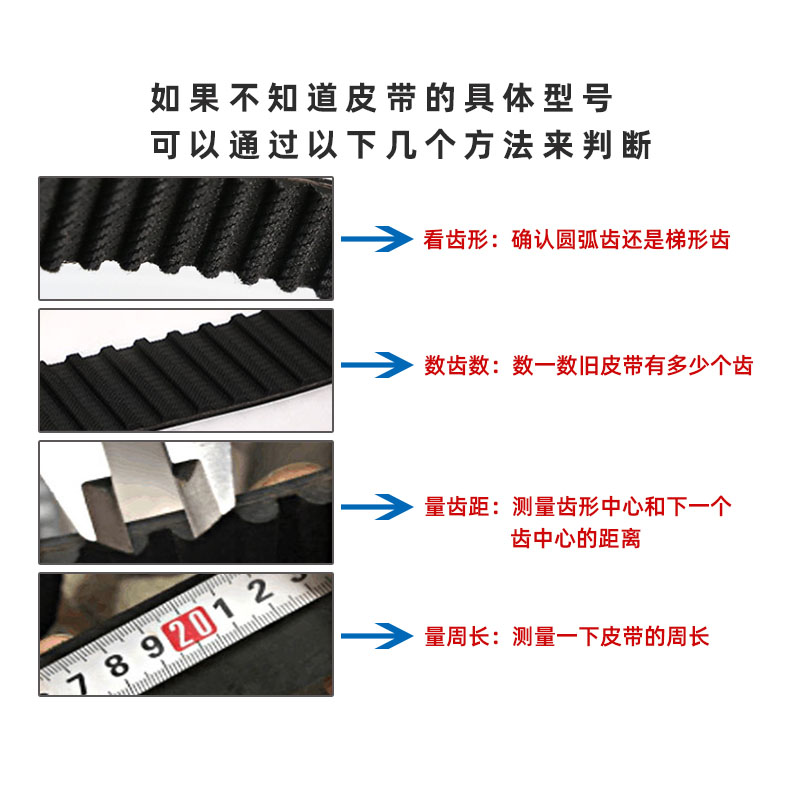 如果不知道皮带的具体型号
可以通过以下几个方法来判断

看齿形：确认圆弧齿还是梯形齿

数齿数：数一数旧皮带有多少个齿

量齿距：测量齿形中心和下一个齿中心的距离

7 8 9 20 1 2 3

量周长：测量一下皮带的周长