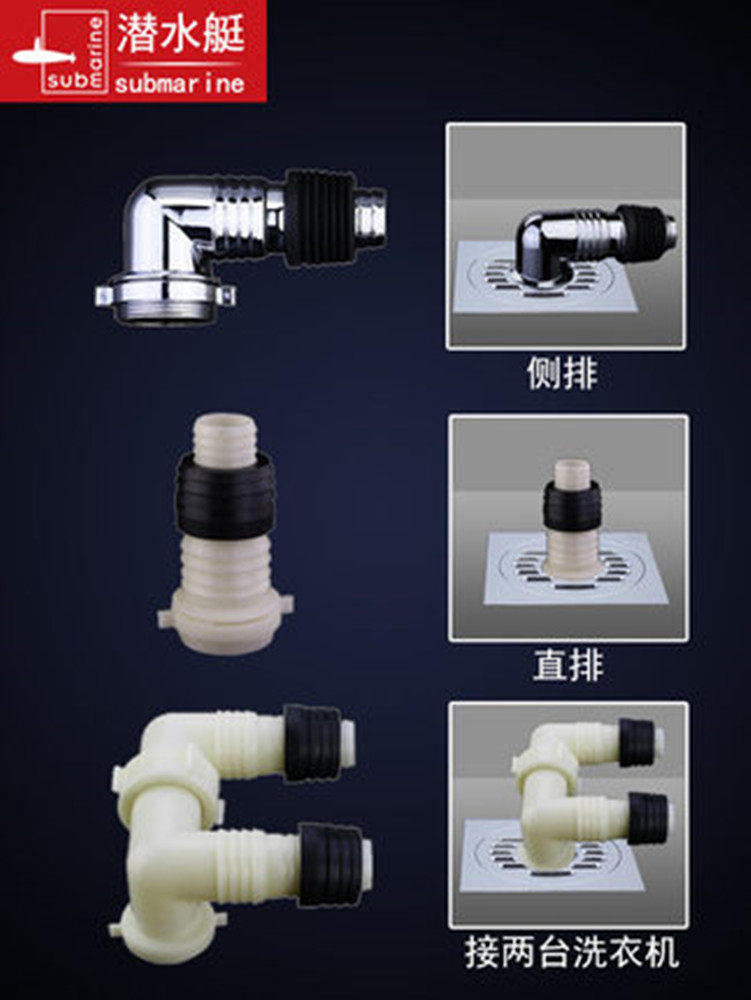 submarine
潜水艇
submarine

侧排

直排

接两台洗衣机