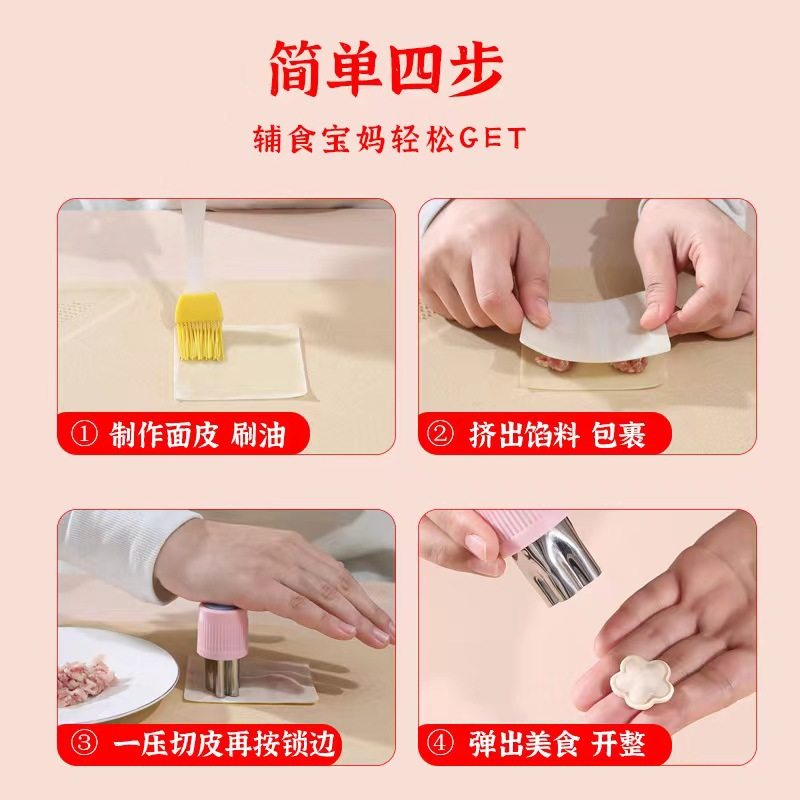 简单四步

辅食宝妈轻松GET

① 制作面皮 刷油

② 挤出馅料 包裹

③ 一压切皮再按锁边

④ 弹出美食 开整