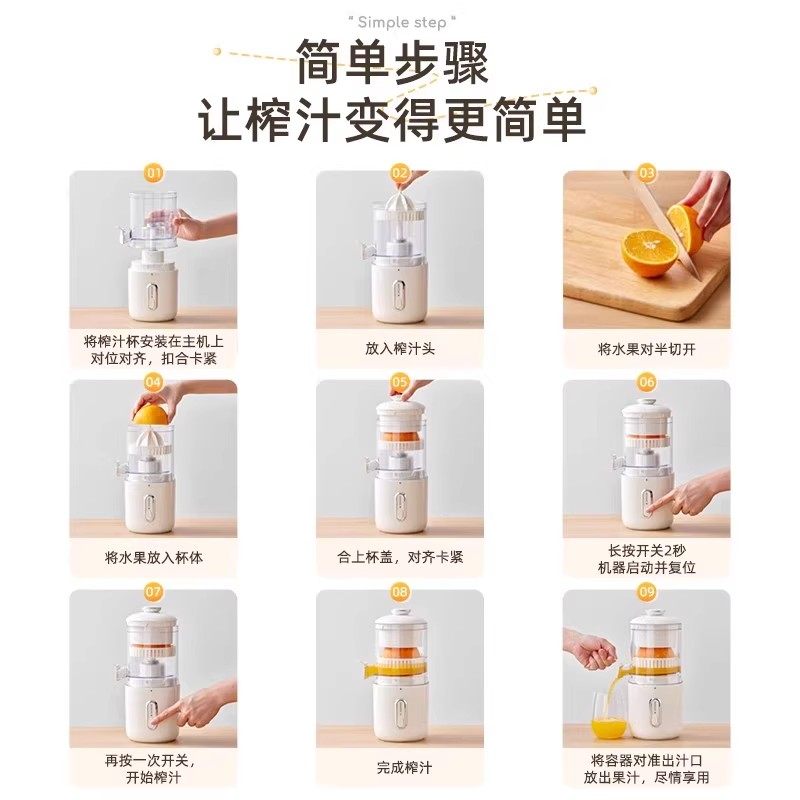 " Simple step "

简单步骤
让榨汁变得更简单

01
将榨汁杯安装在主机上
对位对齐，扣合卡紧

02
放入榨汁头

03
将水果对半切开

04
将水果放入杯体

05
合上杯盖，对齐卡紧

06
长按开关2秒
机器启动并复位

07
再按一次开关，
开始榨汁

08
完成榨汁

09
将容器对准出汁口
放出果汁，尽情享用