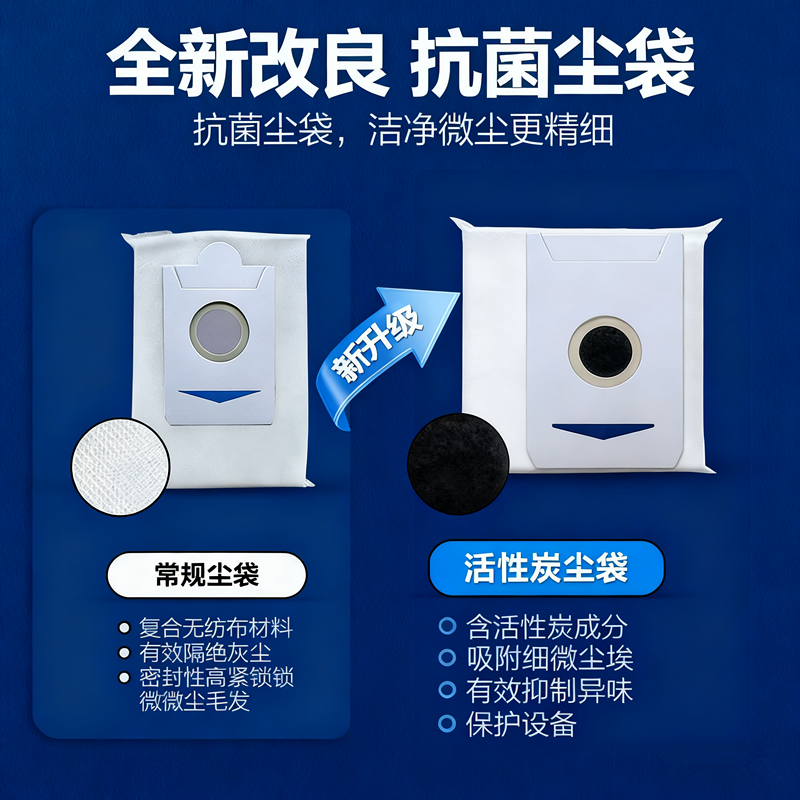 全新改良 抗菌尘袋

抗菌尘袋，洁净微尘更精细

新升级

常规尘袋

复合无纺布材料
有效隔绝灰尘
密封性高紧锁锁微微尘毛发

活性炭尘袋

含活性炭成分
吸附细微尘埃
有效抑制异味
保护设备