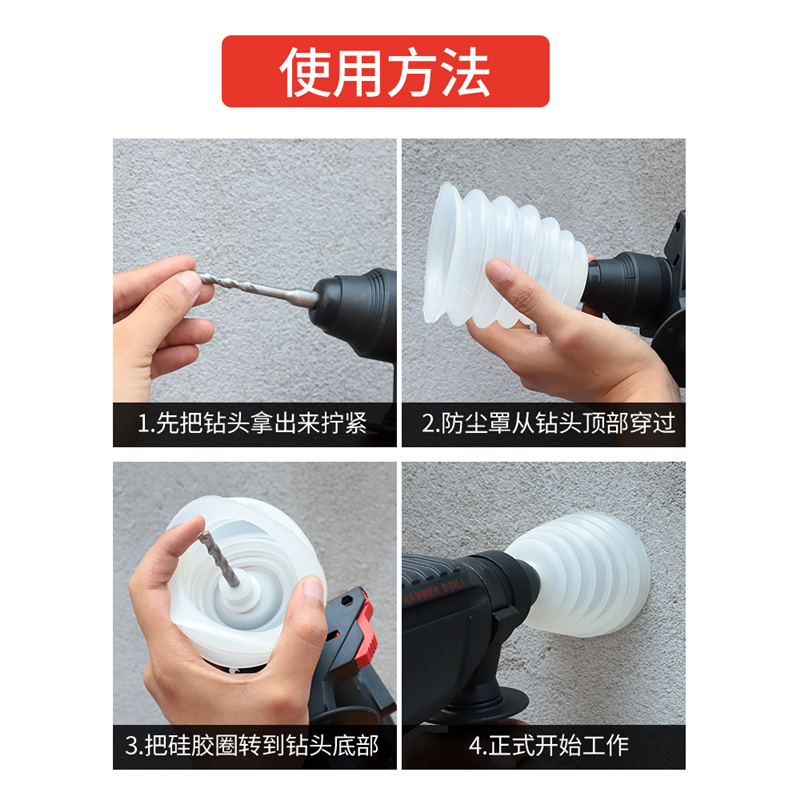 使用方法

1.先把钻头拿出来拧紧

2.防尘罩从钻头顶部穿过

3.把硅胶圈转到钻头底部

HAMMER DRILL

4.正式开始工作