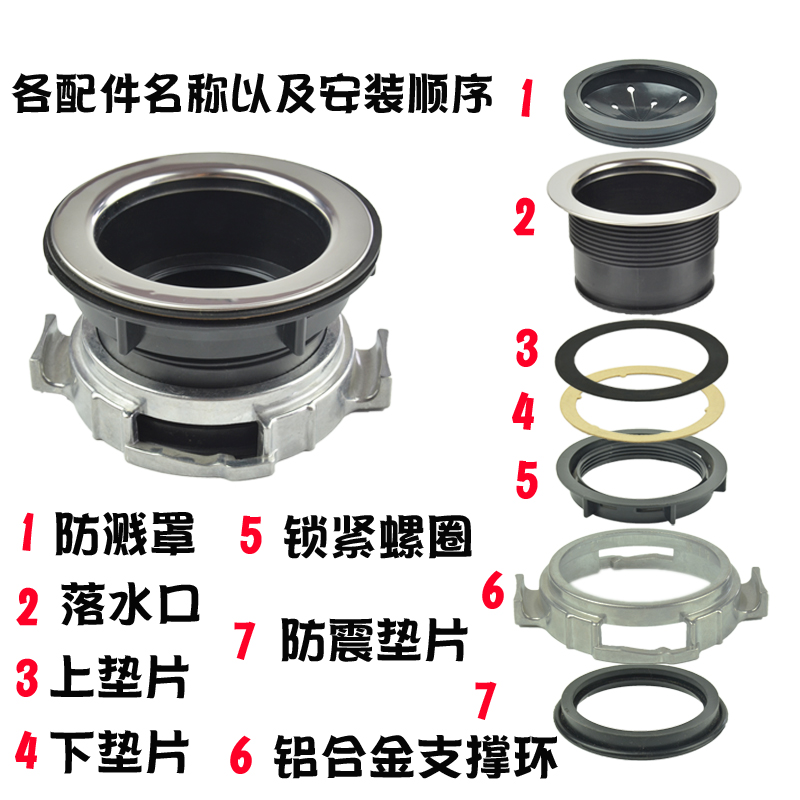 各配件名称以及安装顺序

1
2
3
4
5
6
7

1 防溅罩
2 落水口
3 上垫片
4 下垫片

5 锁紧螺圈
7 防震垫片
6 铝合金支撑环