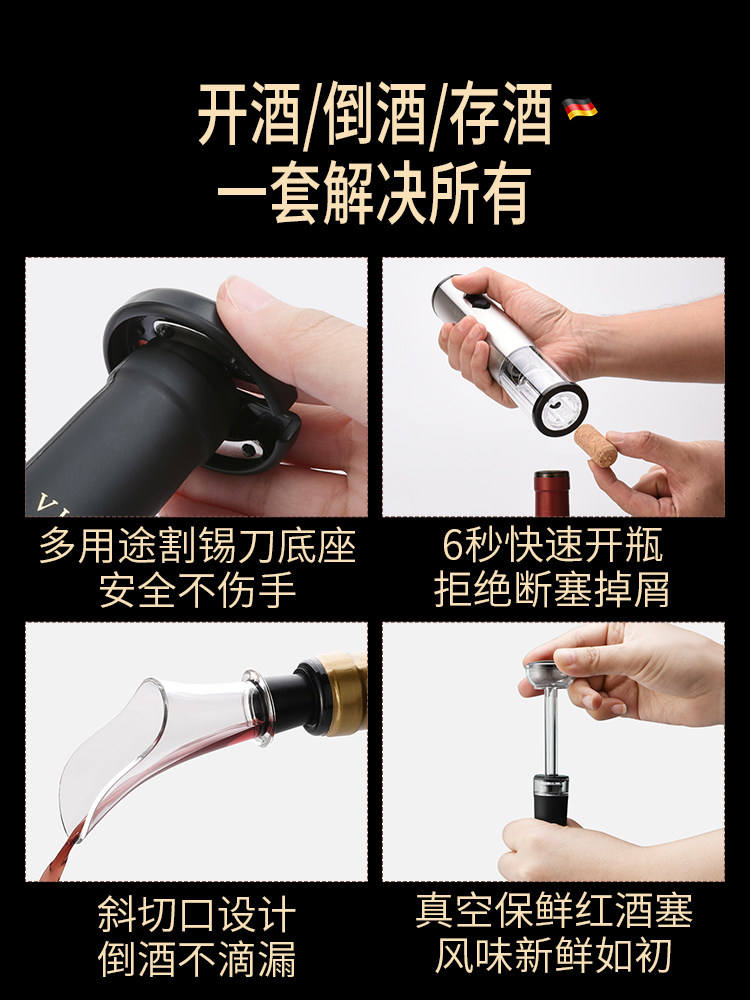 开酒/倒酒/存酒
一套解决所有

多用途割锡刀底座
安全不伤手

6秒快速开瓶
拒绝断塞掉屑

斜切口设计
倒酒不滴漏

真空保鲜红酒塞
风味新鲜如初