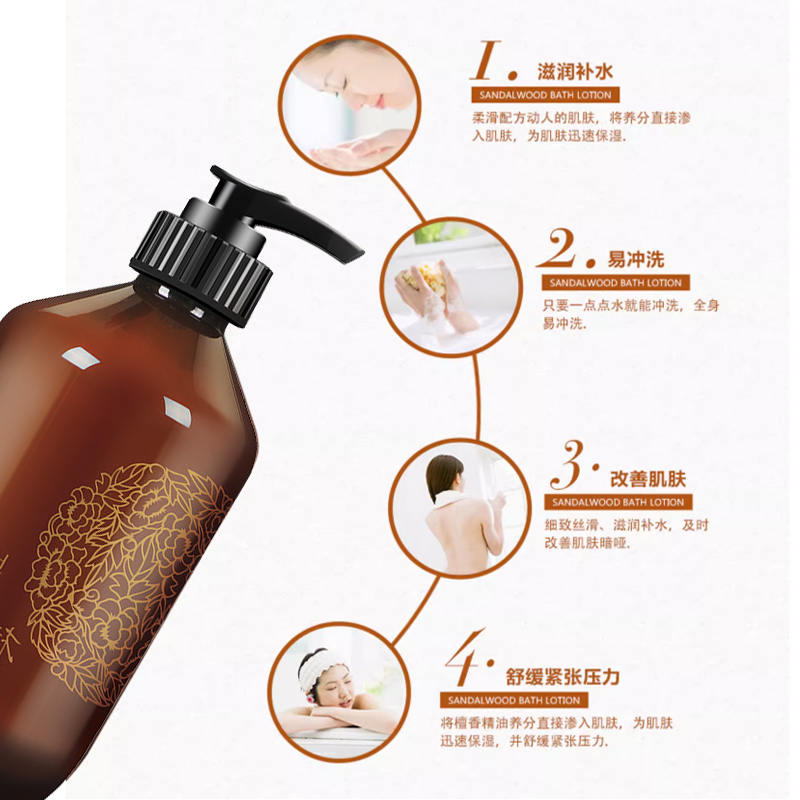 1. 滋润补水
SANDALWOOD BATH LOTION
柔滑配方动人的肌肤，将养分直接渗入肌肤，为肌肤迅速保湿.

2. 易冲洗
SANDALWOOD BATH LOTION
只要一点点水就能冲洗，全身易冲洗.

3. 改善肌肤
SANDALWOOD BATH LOTION
细致丝滑、滋润补水，及时改善肌肤暗哑.

4. 舒缓紧张压力
SANDALWOOD BATH LOTION
将檀香精油养分直接渗入肌肤，为肌肤迅速保湿，并舒缓紧张压力.