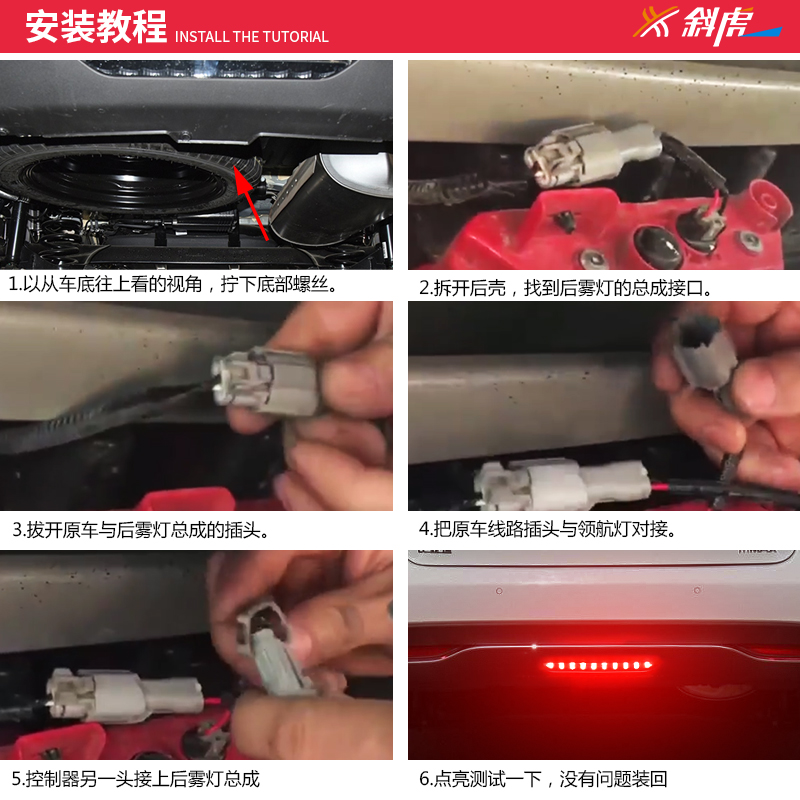 安装教程 INSTALL THE TUTORIAL

斜虎

1.以从车底往上看的视角，拧下底部螺丝。

2.拆开后壳，找到后雾灯的总成接口。

3.拔开原车与后雾灯总成的插头。

4.把原车线路插头与领航灯对接。

5.控制器另一头接上后雾灯总成

6.点亮测试一下，没有问题装回