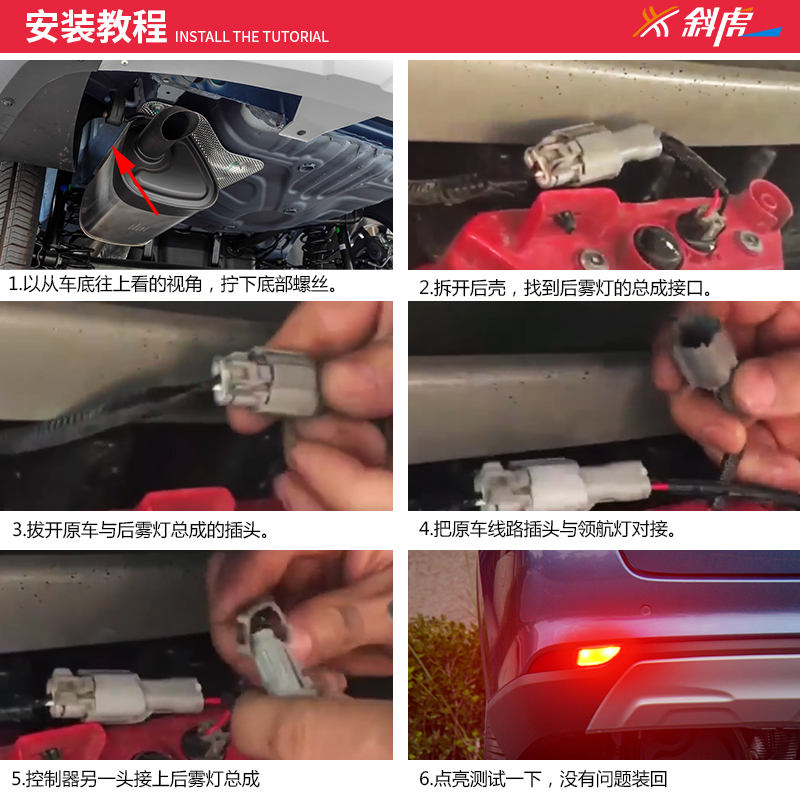 安装教程 INSTALL THE TUTORIAL

斜虎

1.以从车底往上看的视角，拧下底部螺丝。

2.拆开后壳，找到后雾灯的总成接口。

3.拔开原车与后雾灯总成的插头。

4.把原车线路插头与领航灯对接。

5.控制器另一头接上后雾灯总成

6.点亮测试一下，没有问题装回