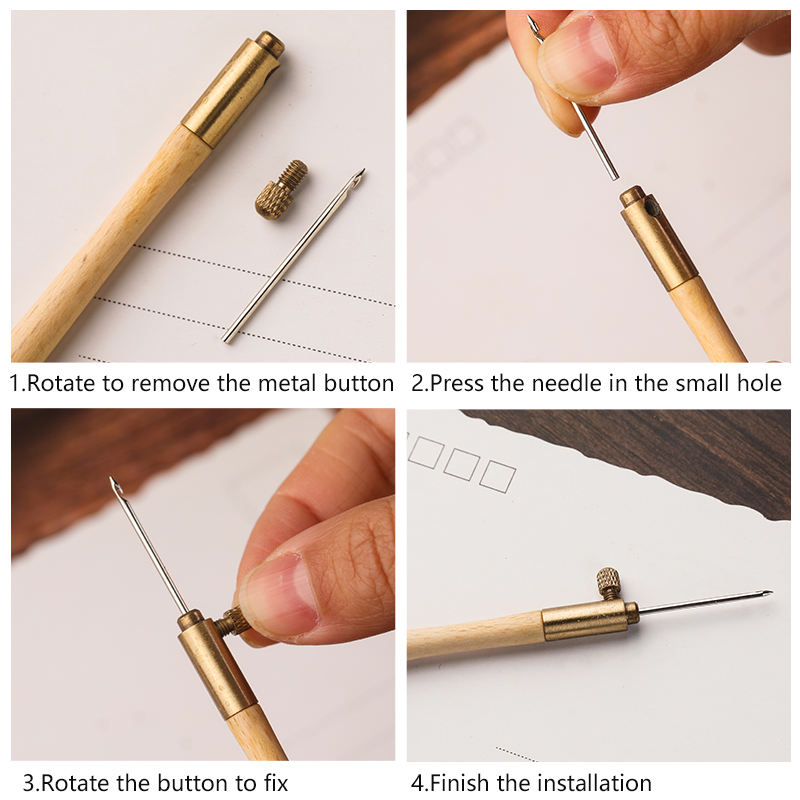 1.Rotate to remove the metal button

2.Press the needle in the small hole

3.Rotate the button to fix

4.Finish the installation