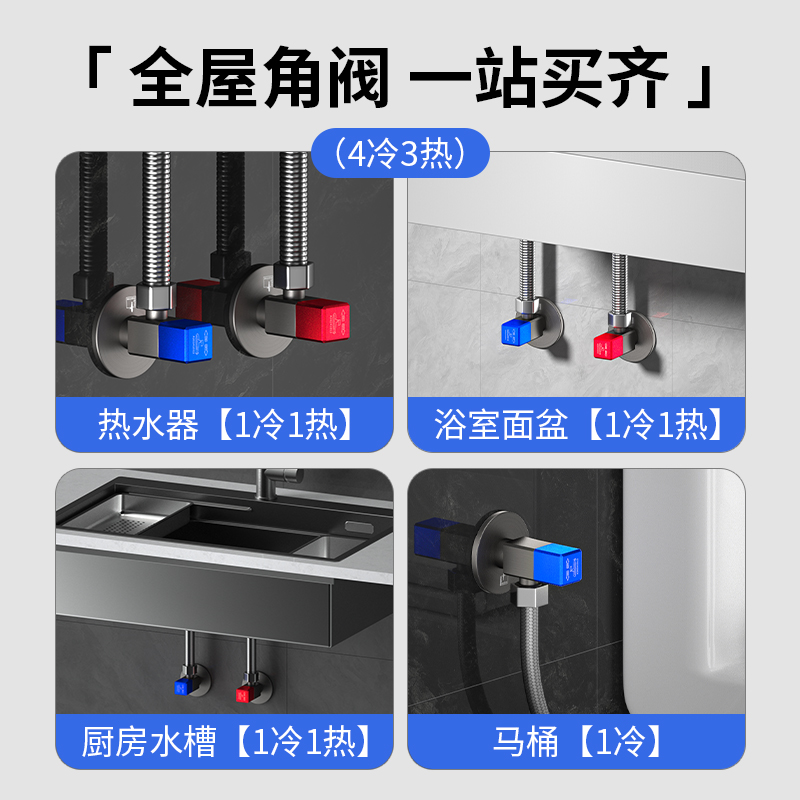 「 全屋角阀 一站买齐 」

（4冷3热）

热水器【1冷1热】

浴室面盆【1冷1热】

厨房水槽【1冷1热】

马桶【1冷】