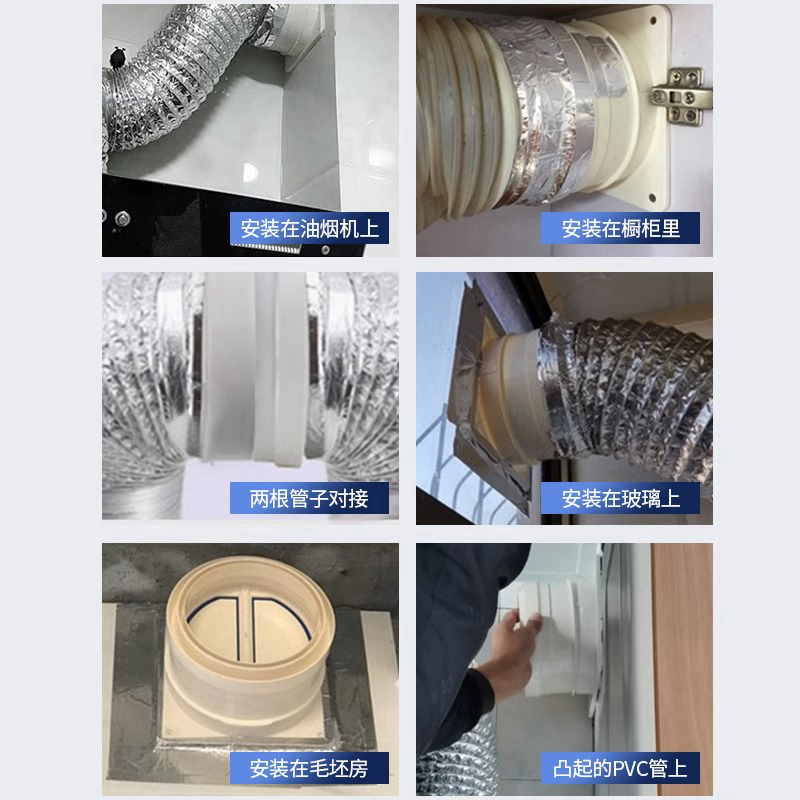 安装在油烟机上

安装在橱柜里

两根管子对接

安装在玻璃上

安装在毛坯房

凸起的PVC管上