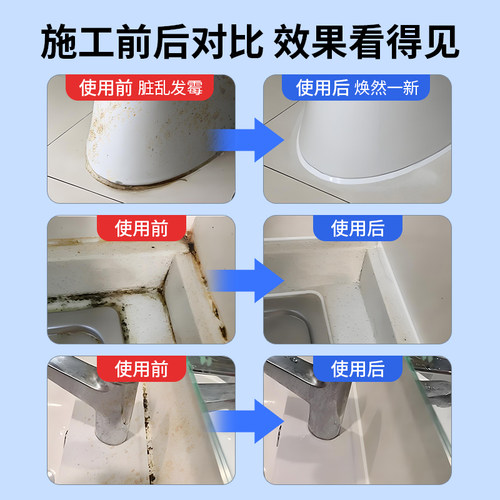 施工前后对比 效果看得见

使用前 脏乱发霉

使用后 焕然一新

使用前

使用后

使用前

使用后