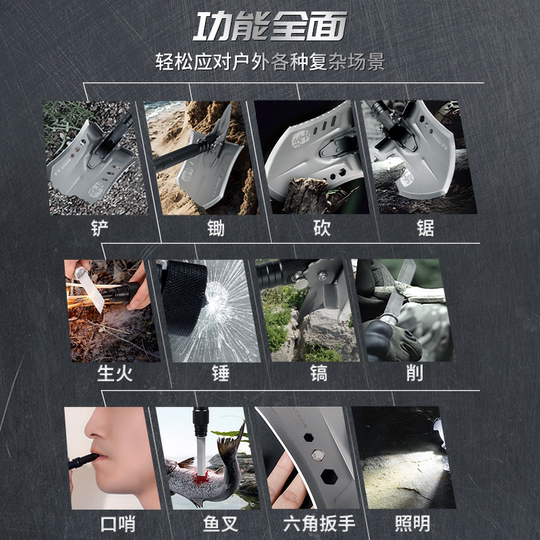 功能全面

轻松应对户外各种复杂场景

铲

锄

砍

锯

生火

锤

镐

削

口哨

鱼叉

六角扳手

照明