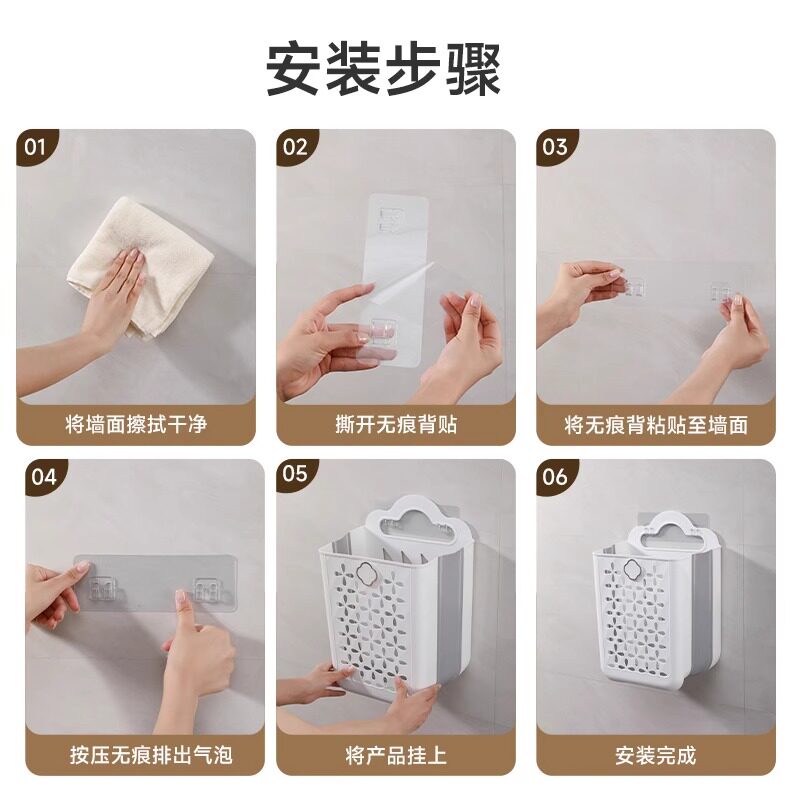 安装步骤

01
将墙面擦拭干净

02
撕开无痕背贴

03
将无痕背粘贴至墙面

04
按压无痕排出气泡

05
将产品挂上

06
安装完成