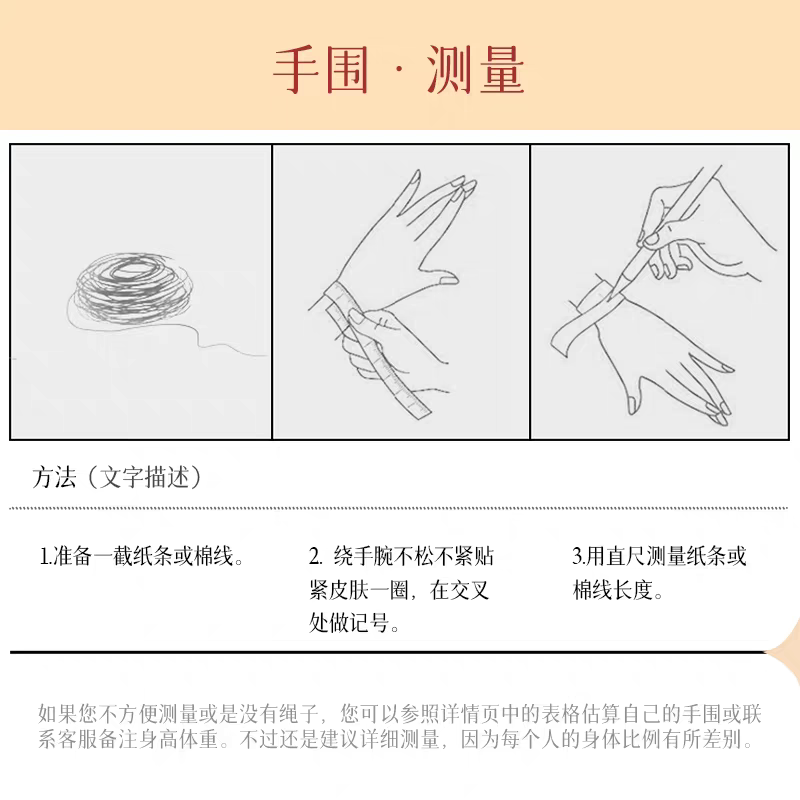 手围 · 测量

方法（文字描述）

1.准备一截纸条或棉线。

2. 绕手腕不松不紧贴紧皮肤一圈，在交叉处做记号。

3.用直尺测量纸条或棉线长度。

如果您不方便测量或是没有绳子，您可以参照详情页中的表格估算自己的手围或联系客服备注身高体重。不过还是建议详细测量，因为每个人的身体比例有所差别。