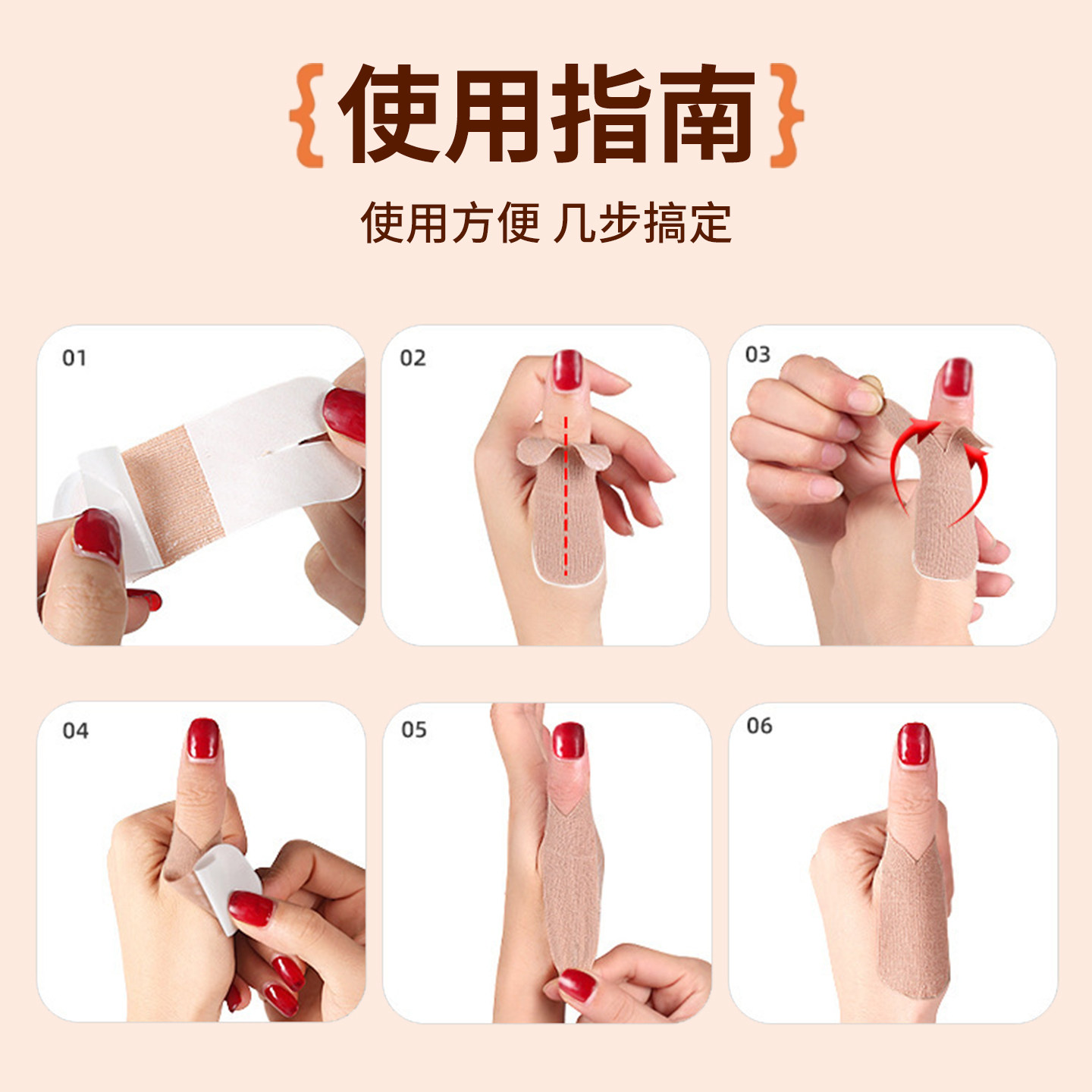 {使用指南}

使用方便 几步搞定

01

02

03

04

05

06