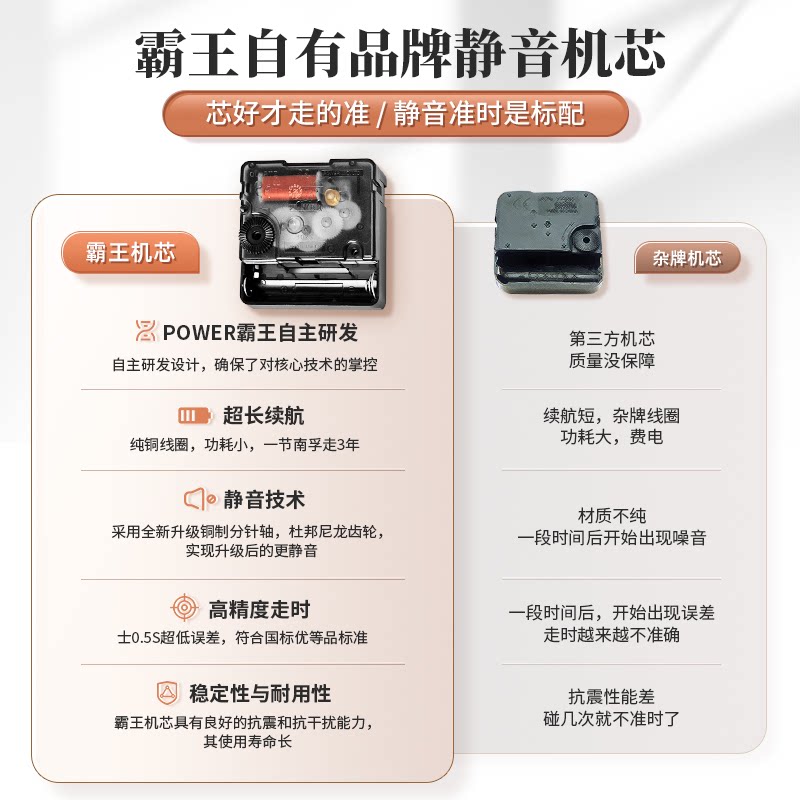 霸王自有品牌静音机芯

芯好才走的准 / 静音准时是标配

霸王机芯

POWER霸王自主研发
自主研发设计，确保了对核心技术的掌控

超长续航
纯铜线圈，功耗小，一节南孚走3年

静音技术
采用全新升级铜制分针轴，杜邦尼龙齿轮，实现升级后的更静音

高精度走时
士0.5S超低误差，符合国标优等品标准

稳定性与耐用性
霸王机芯具有良好的抗震和抗干扰能力，其使用寿命长

杂牌机芯

第三方机芯
质量没保障

续航短，杂牌线圈
功耗大，费电

材质不纯
一段时间后开始出现噪音

一段时间后，开始出现误差
走时越来越不准确

抗震性能差
碰几次就不准时了