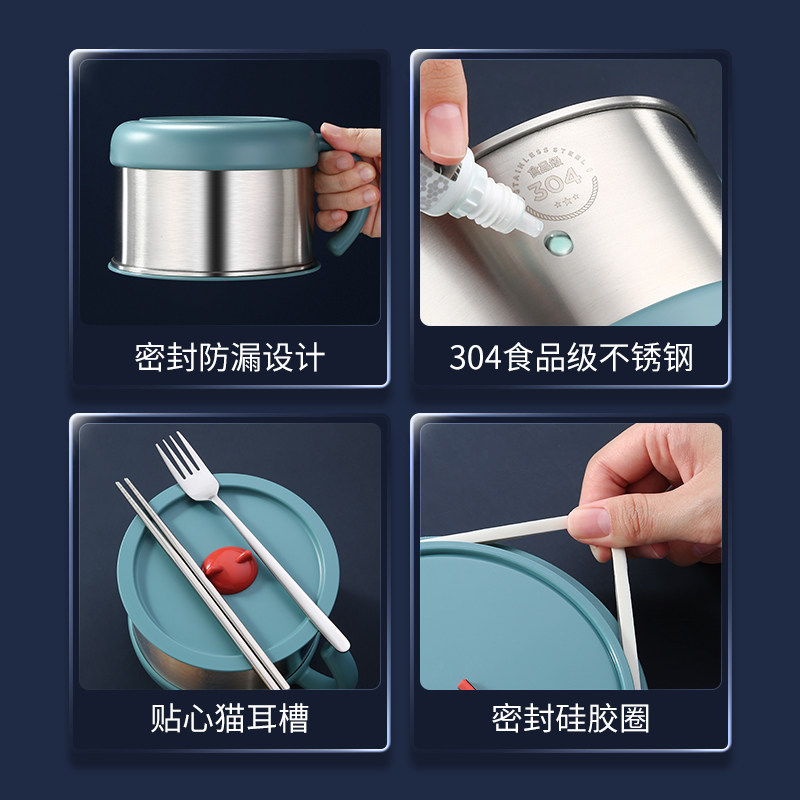 密封防漏设计

STAINLESS STEEL
食品级
304

304食品级不锈钢

贴心猫耳槽

密封硅胶圈