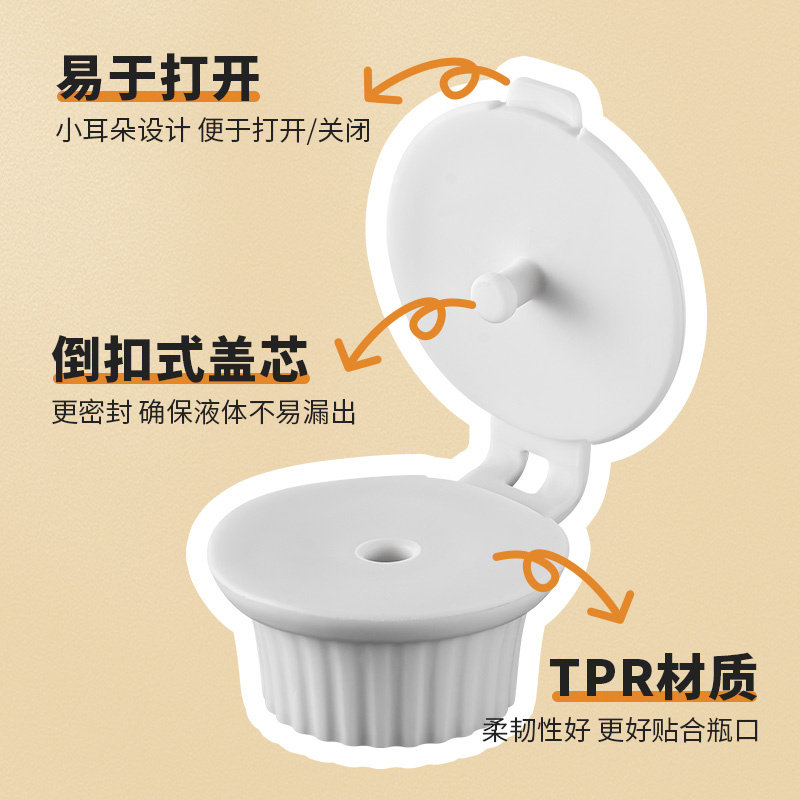 易于打开
小耳朵设计 便于打开/关闭

倒扣式盖芯
更密封 确保液体不易漏出

TPR材质
柔韧性好 更好贴合瓶口