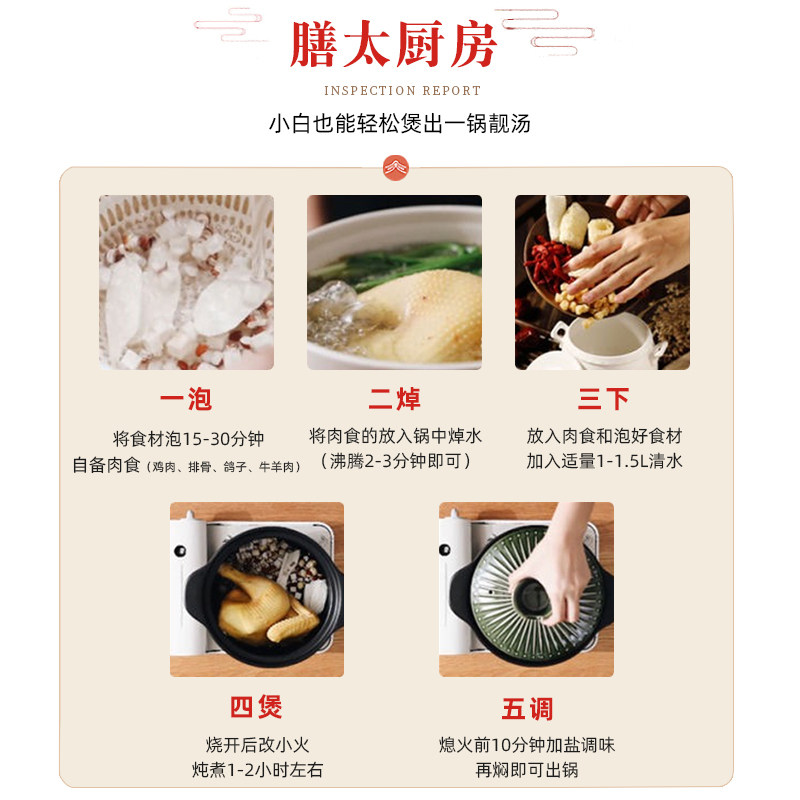 膳太厨房
INSPECTION REPORT
小白也能轻松煲出一锅靓汤

一泡
将食材泡15-30分钟
自备肉食（鸡肉、排骨、鸽子、牛羊肉）

二焯
将肉食的放入锅中焯水
（沸腾2-3分钟即可）

三下
放入肉食和泡好食材
加入适量1-1.5L清水

四煲
烧开后改小火
炖煮1-2小时左右

五调
熄火前10分钟加盐调味
再焖即可出锅