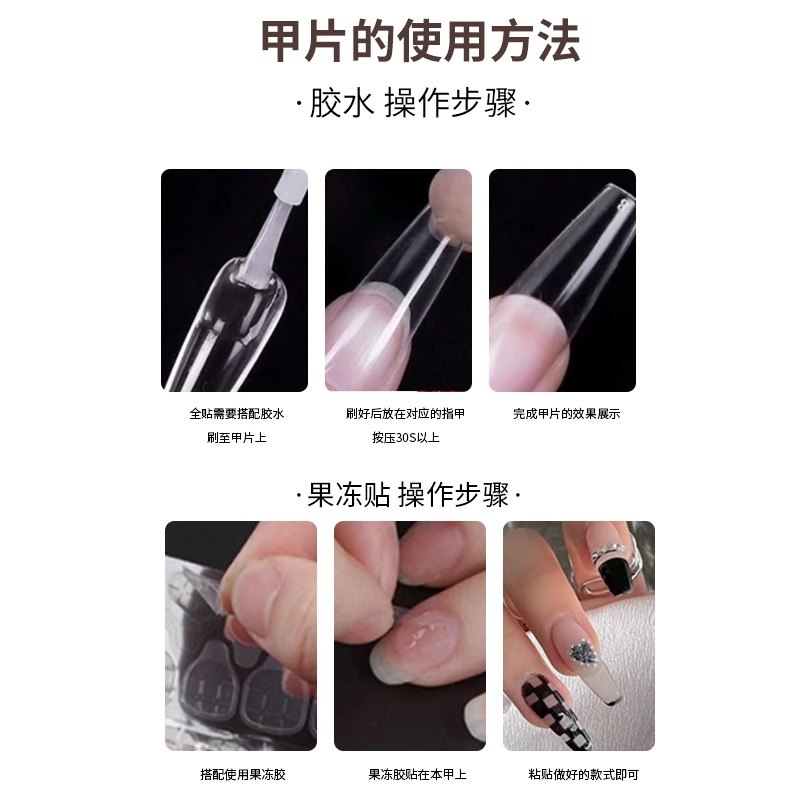 甲片的使用方法

·胶水 操作步骤·

全贴需要搭配胶水
刷至甲片上

刷好后放在对应的指甲
按压30S以上

完成甲片的效果展示

·果冻贴 操作步骤·

搭配使用果冻胶

果冻胶贴在本甲上

粘贴做好的款式即可