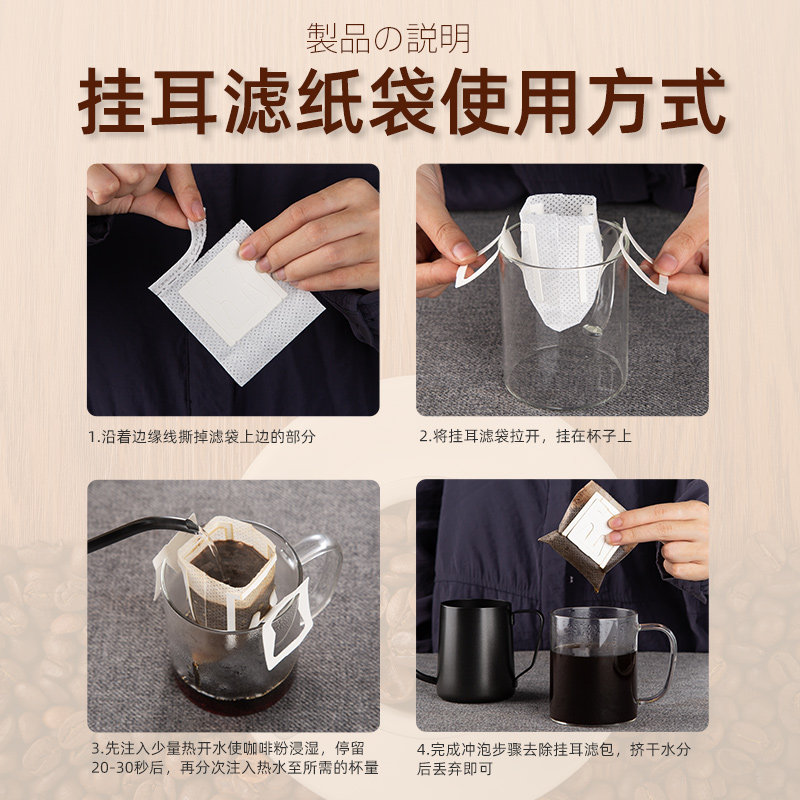 製品の説明

挂耳滤纸袋使用方式

1.沿着边缘线撕掉滤袋上边的部分

2.将挂耳滤袋拉开，挂在杯子上

3.先注入少量热开水使咖啡粉浸湿，停留20-30秒后，再分次注入热水至所需的杯量

4.完成冲泡步骤去除挂耳滤包，挤干水分后丢弃即可