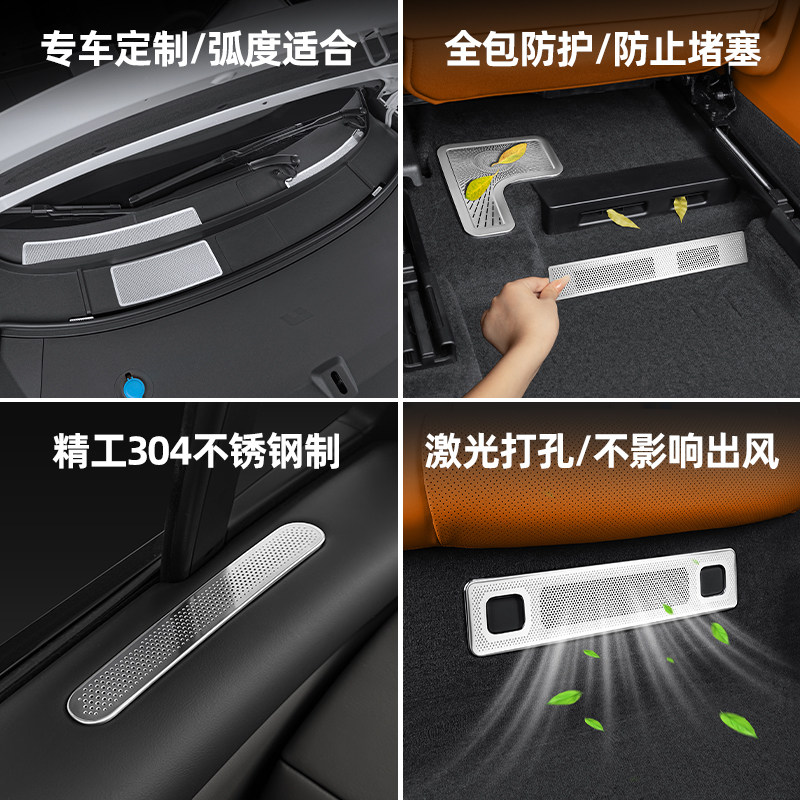 专车定制/弧度适合

全包防护/防止堵塞

精工304不锈钢制

激光打孔/不影响出风