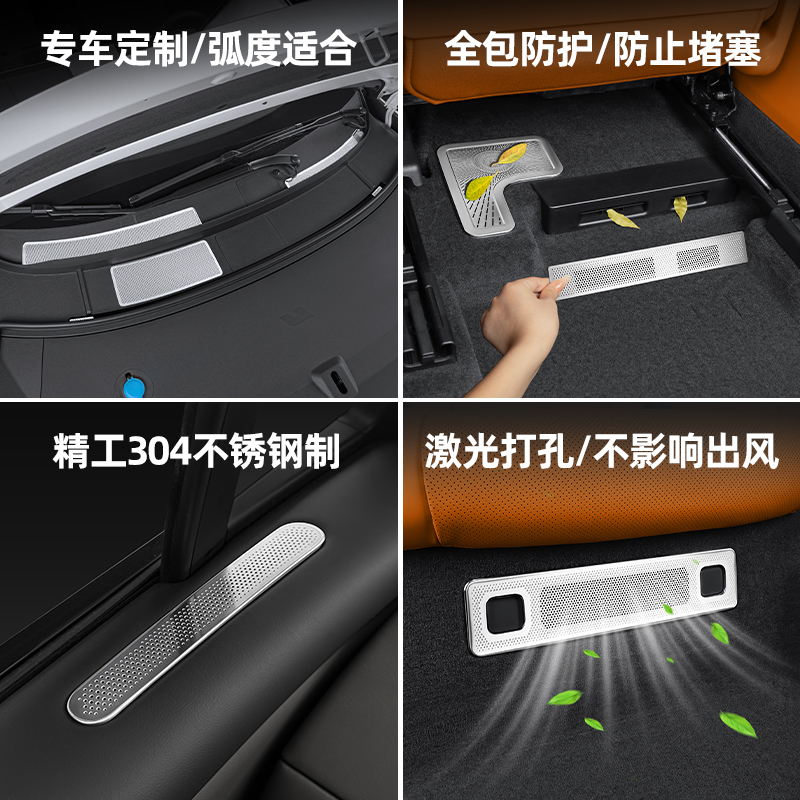 专车定制/弧度适合

全包防护/防止堵塞

精工304不锈钢制

激光打孔/不影响出风