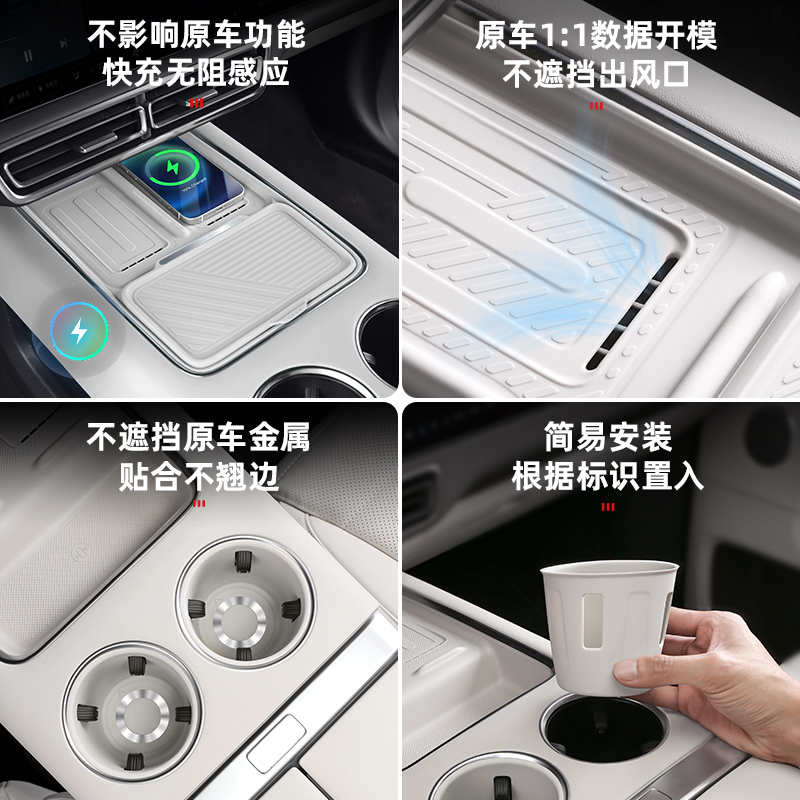 不影响原车功能
快充无阻感应

原车1:1数据开模
不遮挡出风口

不遮挡原车金属
贴合不翘边

简易安装
根据标识置入