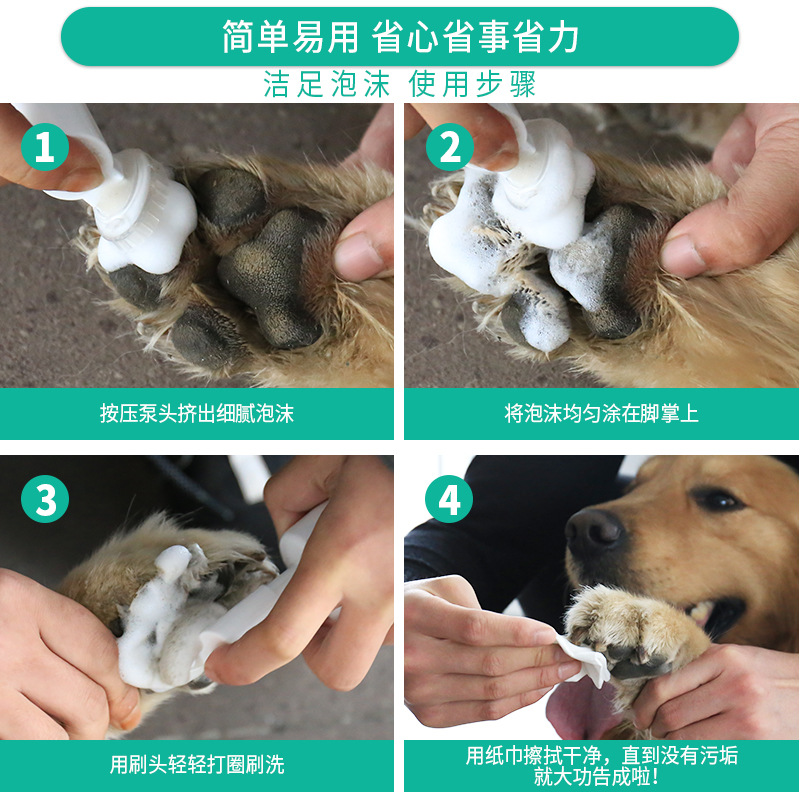 简单易用 省心省事省力

洁足泡沫 使用步骤

1

按压泵头挤出细腻泡沫

2

将泡沫均匀涂在脚掌上

3

用刷头轻轻打圈刷洗

4

用纸巾擦拭干净，直到没有污垢就大功告成啦！