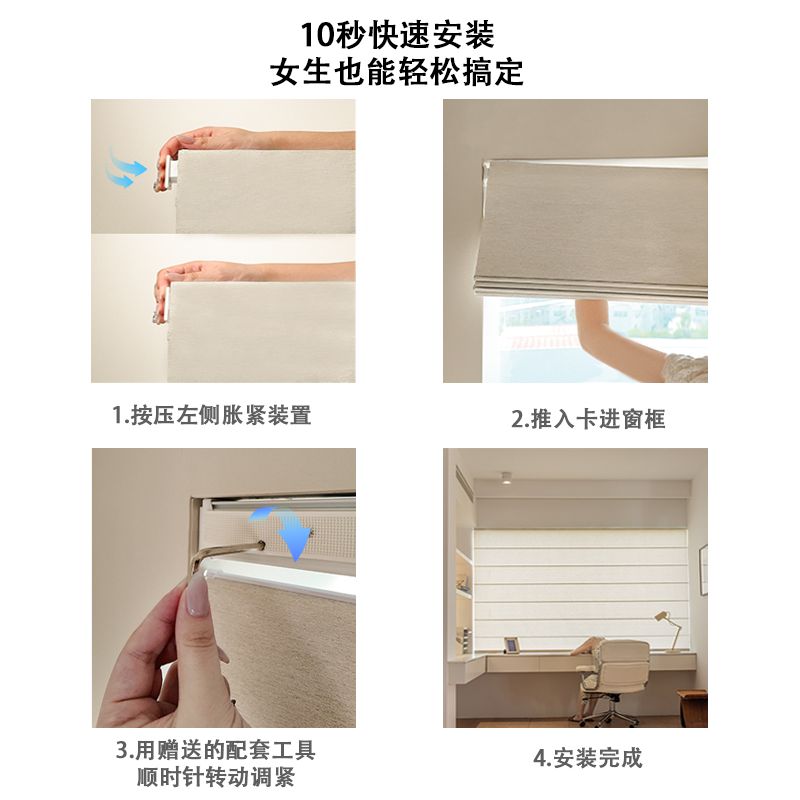 10秒快速安装
女生也能轻松搞定

1.按压左侧胀紧装置

2.推入卡进窗框

3.用赠送的配套工具
顺时针转动调紧

4.安装完成