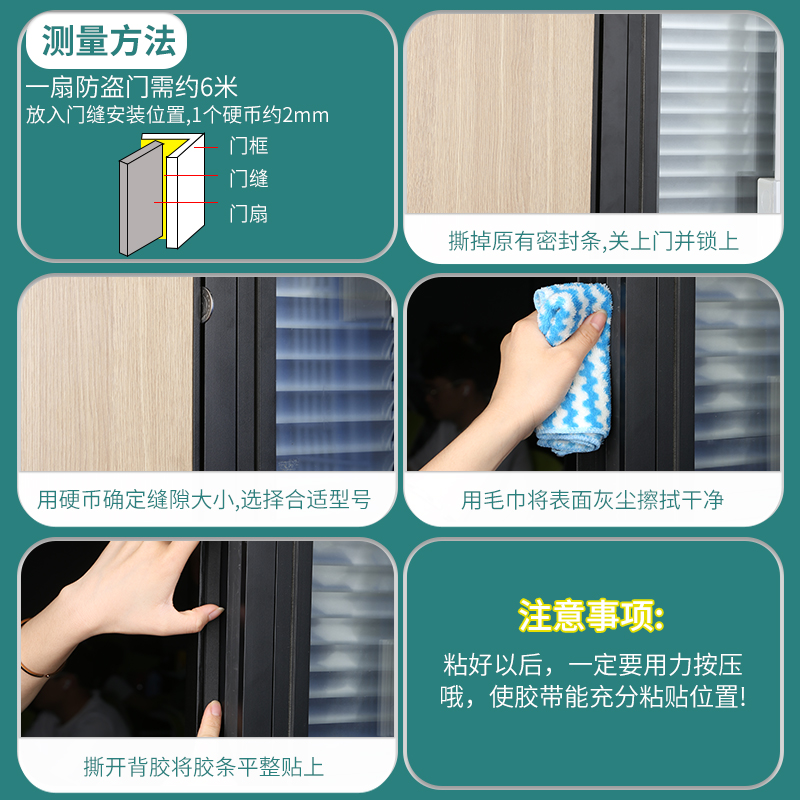 测量方法

一扇防盗门需约6米

放入门缝安装位置,1个硬币约2mm

门框

门缝

门扇

撕掉原有密封条,关上门并锁上

用硬币确定缝隙大小,选择合适型号

用毛巾将表面灰尘擦拭干净

撕开背胶将胶条平整贴上

注意事项:

粘好以后，一定要用力按压哦，使胶带能充分粘贴位置!