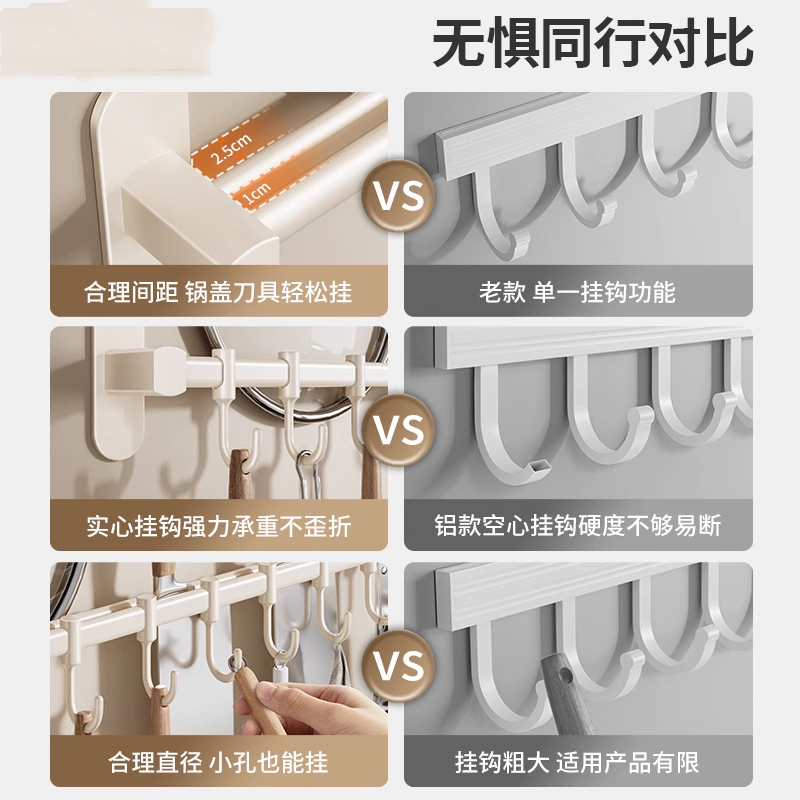 无惧同行对比

2.5cm
1cm

VS

合理间距 锅盖刀具轻松挂

老款 单一挂钩功能

VS

实心挂钩强力承重不歪折

铝款空心挂钩硬度不够易断

VS

合理直径 小孔也能挂

挂钩粗大 适用产品有限