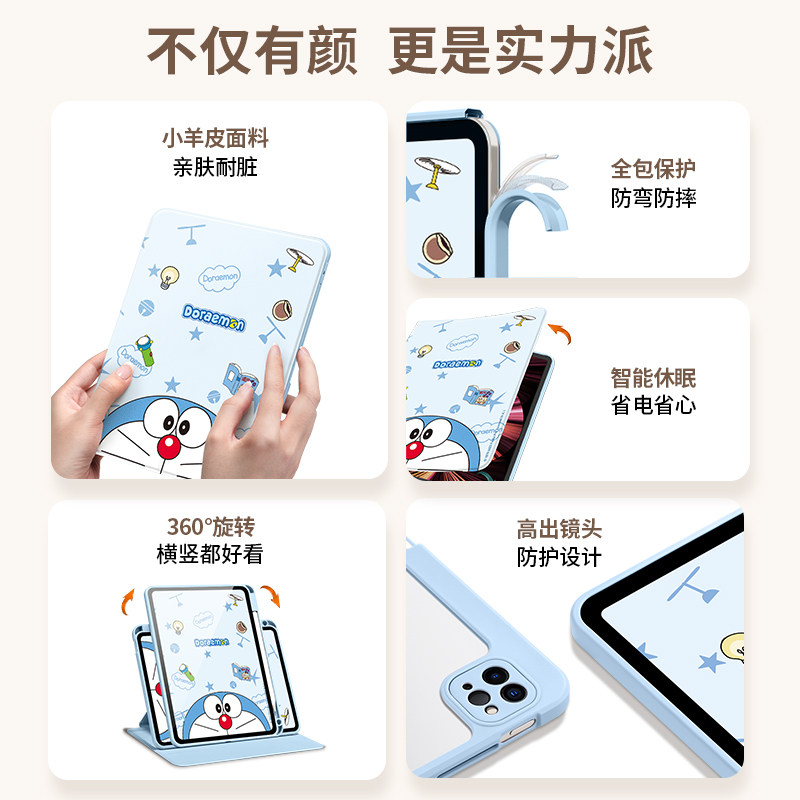 不仅有颜 更是实力派

小羊皮面料
亲肤耐脏

Doraemon

Doraemon

Doraemon

全包保护
防弯防摔

Doraemon

Doraemon

智能休眠
省电省心

360°旋转
横竖都好看

Doraemon

Doraemon

高出镜头
防护设计