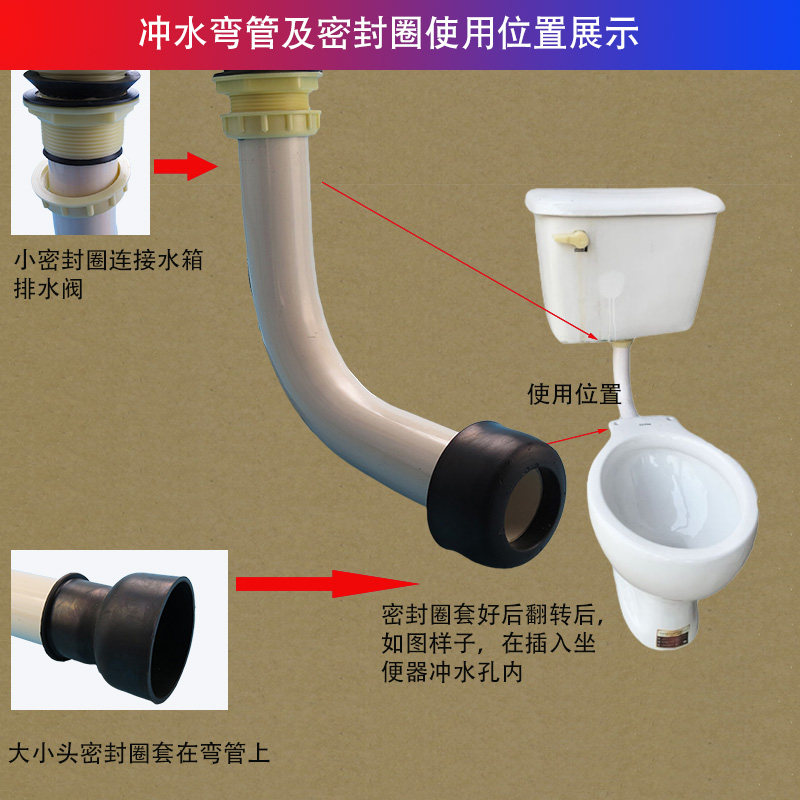 冲水弯管及密封圈使用位置展示

小密封圈连接水箱排水阀

使用位置

密封圈套好后翻转后，如图样子，在插入坐便器冲水孔内

大小头密封圈套在弯管上