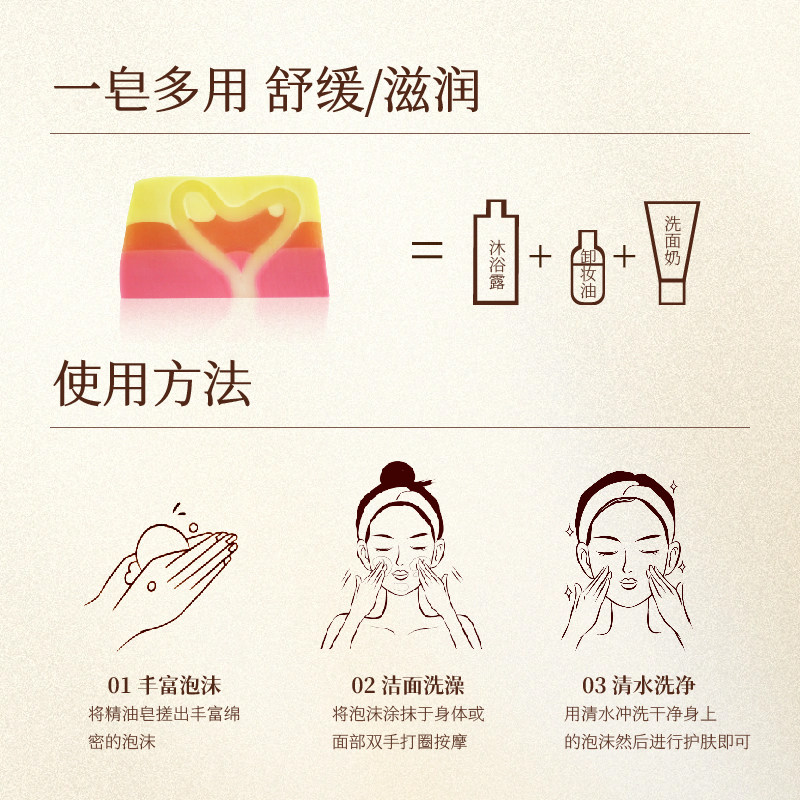 一皂多用 舒缓/滋润

= 沐浴露 + 卸妆油 + 洗面奶

使用方法

01 丰富泡沫
将精油皂搓出丰富绵密的泡沫

02 洁面洗澡
将泡沫涂抹于身体或面部双手打圈按摩

03 清水洗净
用清水冲洗干净身上的泡沫然后进行护肤即可